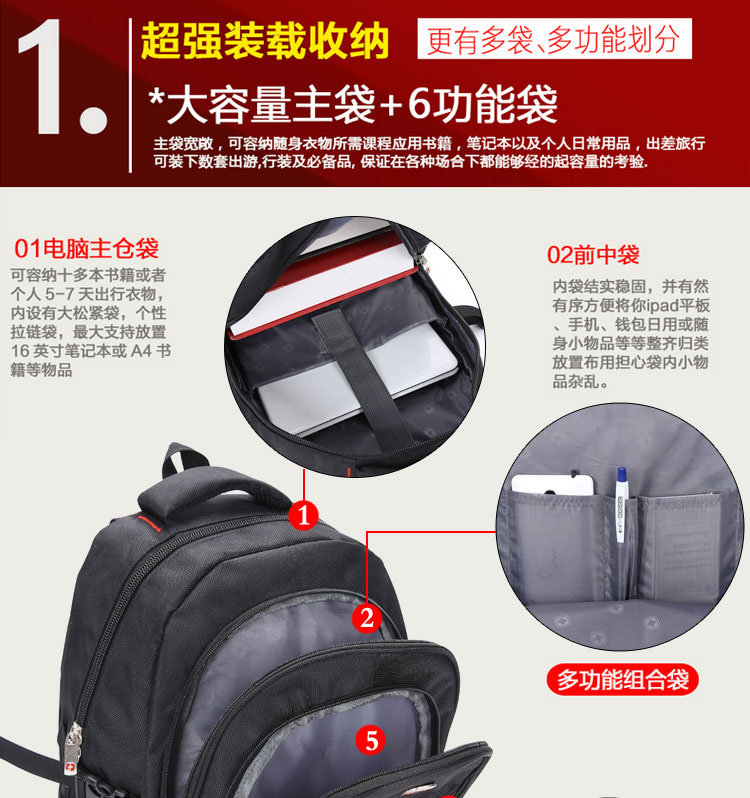 1.

超强装载收纳

更有多袋、多功能划分

*大容量主袋+6功能袋

主袋宽敞，可容纳随身衣物所需课程应用书籍，笔记本以及个人日常用品，出差旅行可装下数套出游,行装及必备品, 保证在各种场合下都能够经的起容量的考验.

01电脑主仓袋

可容纳十多本书籍或者个人 5-7 天出行衣物，内设有大松紧袋，个性拉链袋，最大支持放置 16 英寸笔记本或 A4 书籍等物品

02前中袋

内袋结实稳固，并有然有序方便将你ipad平板、手机、钱包日用或随身小物品等等整齐归类放置布用担心袋内小物品杂乱。

1

2

5

多功能组合袋