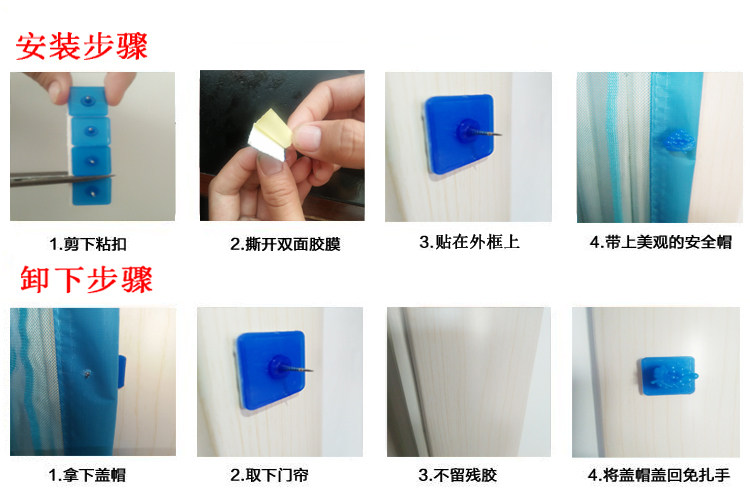 安装步骤

1.剪下粘扣

2.撕开双面胶膜

3.贴在外框上

4.带上美观的安全帽

卸下步骤

1.拿下盖帽

2.取下门帘

3.不留残胶

4.将盖帽盖回免扎手