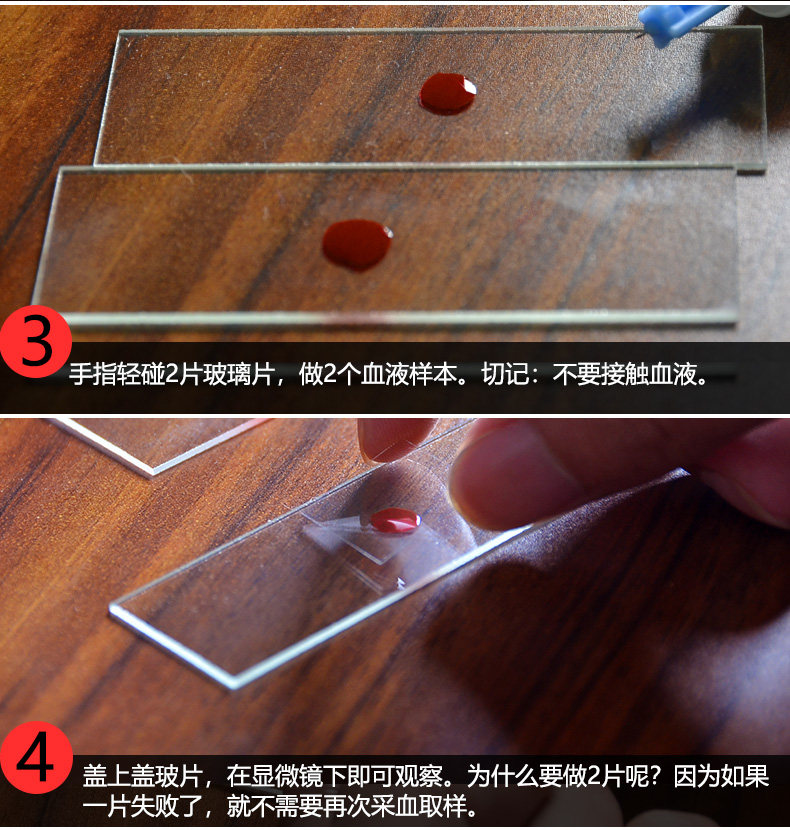 3

手指轻碰2片玻璃片，做2个血液样本。切记：不要接触血液。

4

盖上盖玻片，在显微镜下即可观察。为什么要做2片呢？因为如果一片失败了，就不需要再次采血取样。