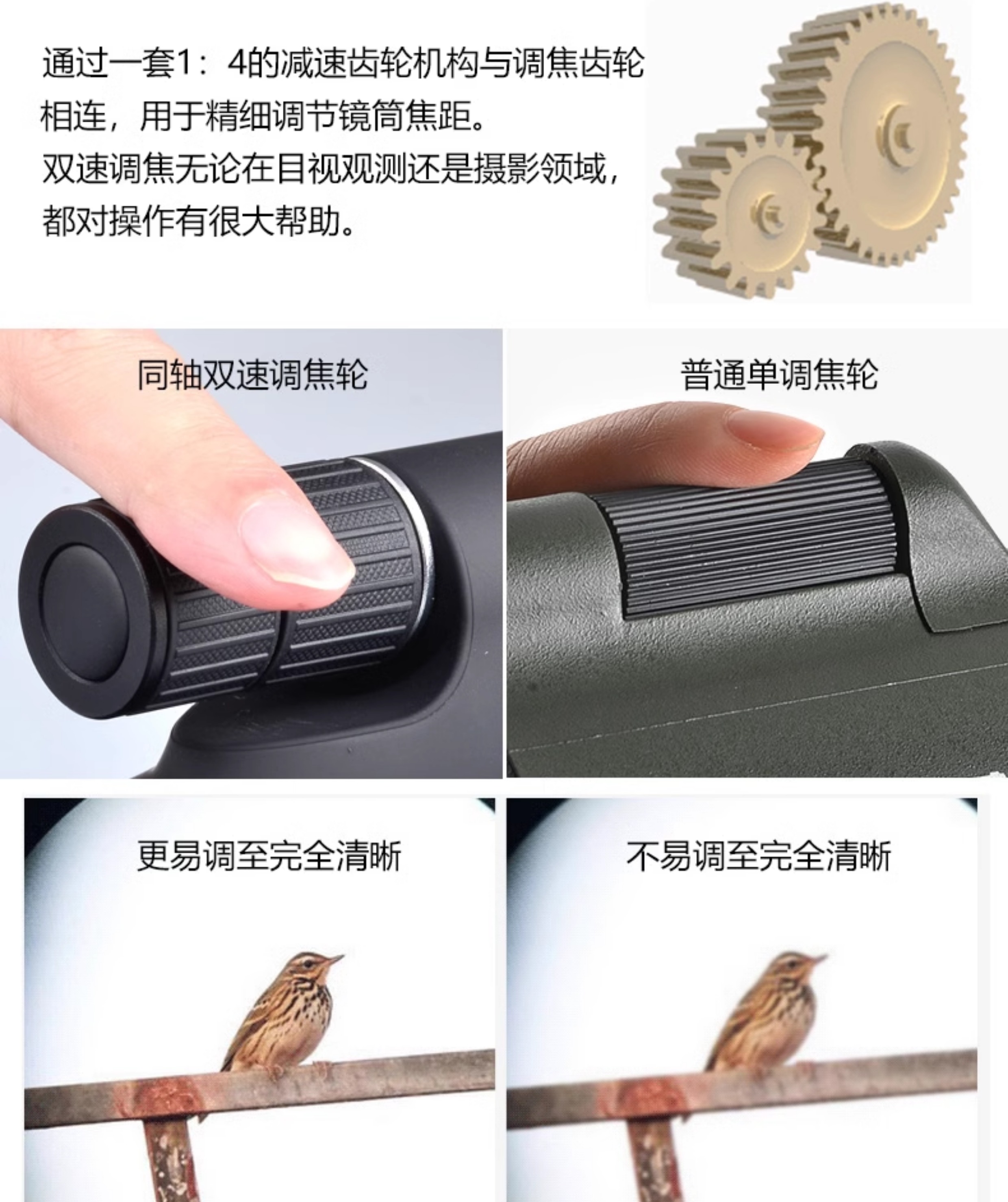 通过一套1：4的减速齿轮机构与调焦齿轮相连，用于精细调节镜筒焦距。
双速调焦无论在目视观测还是摄影领域，都对操作有很大帮助。

同轴双速调焦轮

普通单调焦轮

更易调至完全清晰

不易调至完全清晰