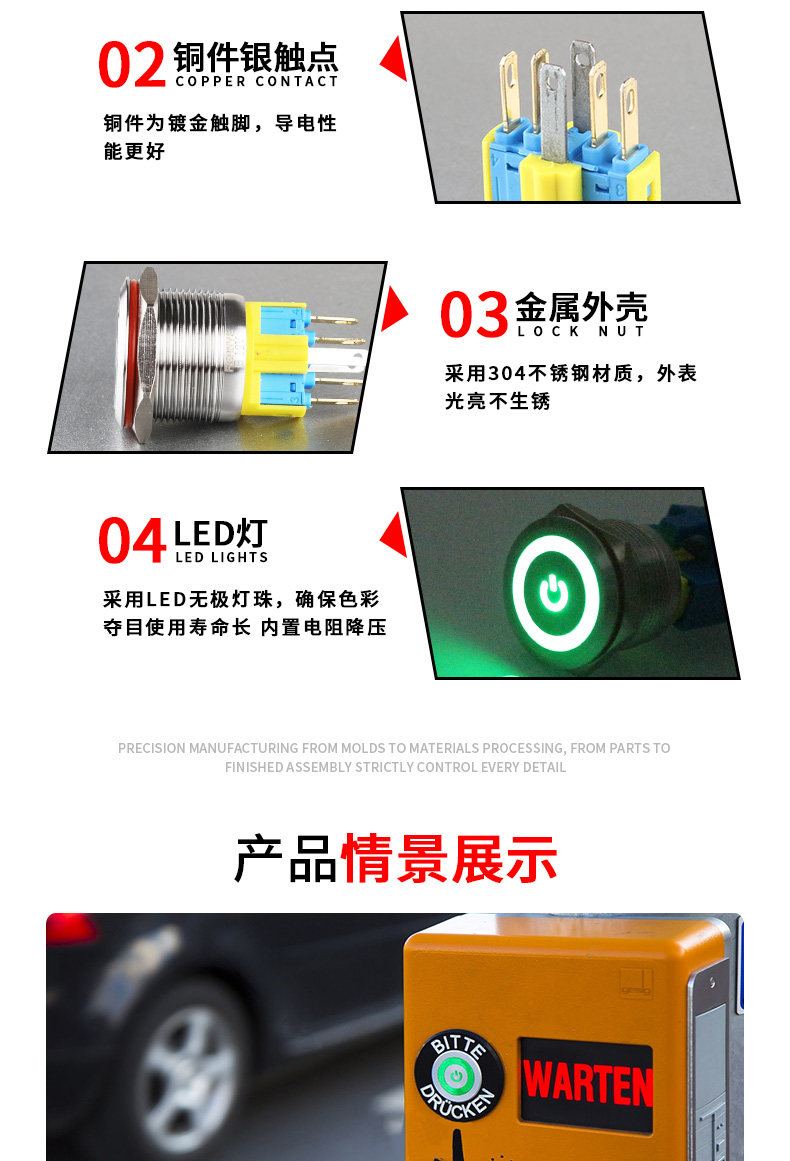 02 铜件银触点
COPPER CONTACT

铜件为镀金触脚，导电性能更好

03 金属外壳
LOCK NUT

采用304不锈钢材质，外表光亮不生锈

04 LED灯
LED LIGHTS

采用LED无极灯珠，确保色彩夺目使用寿命长 内置电阻降压

PRECISION MANUFACTURING FROM MOLDS TO MATERIALS PROCESSING, FROM PARTS TO FINISHED ASSEMBLY STRICTLY CONTROL EVERY DETAIL

产品情景展示

BITTE DRÜCKEN

WARTEN