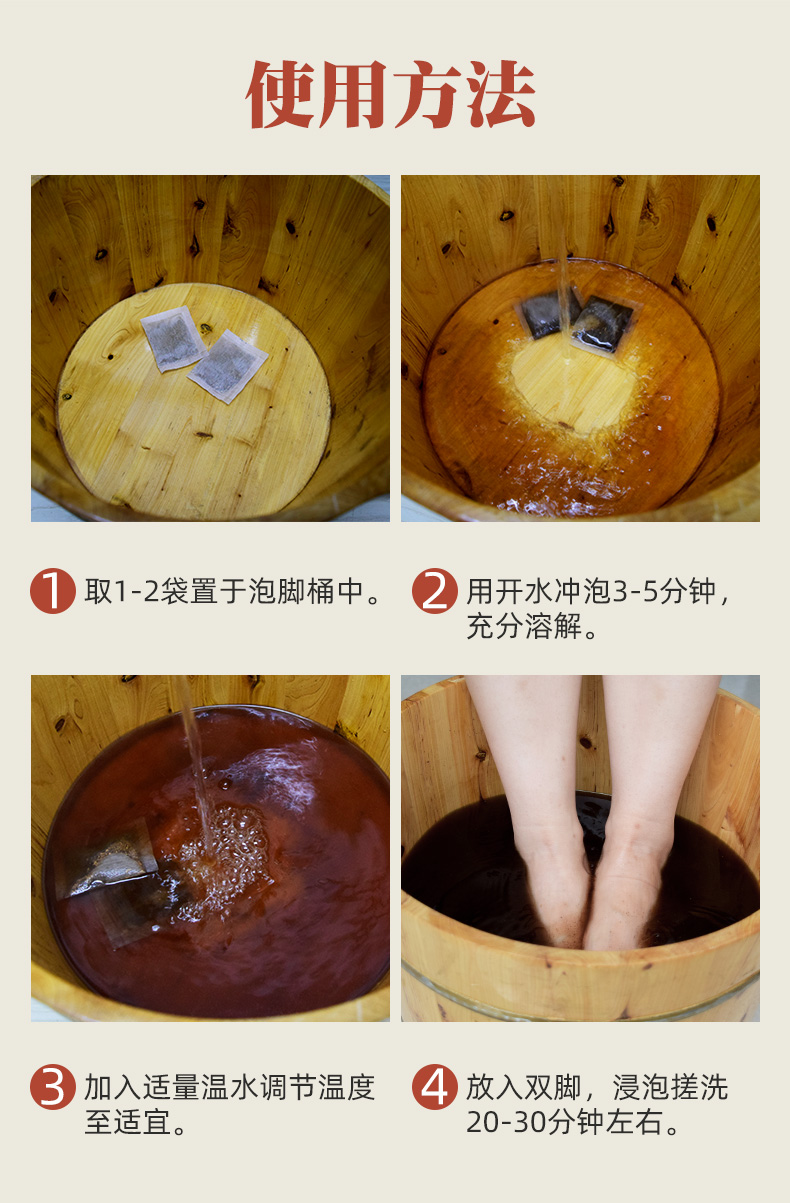 使用方法

1 取1-2袋置于泡脚桶中。

2 用开水冲泡3-5分钟，充分溶解。

3 加入适量温水调节温度至适宜。

4 放入双脚，浸泡搓洗20-30分钟左右。