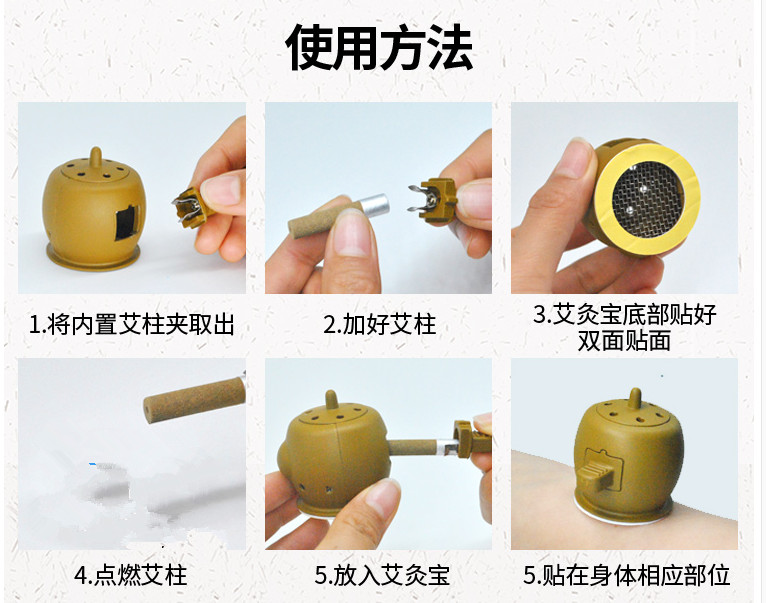 使用方法

1.将内置艾柱夹取出

2.加好艾柱

3.艾灸宝底部贴好双面贴面

4.点燃艾柱

5.放入艾灸宝

5.贴在身体相应部位