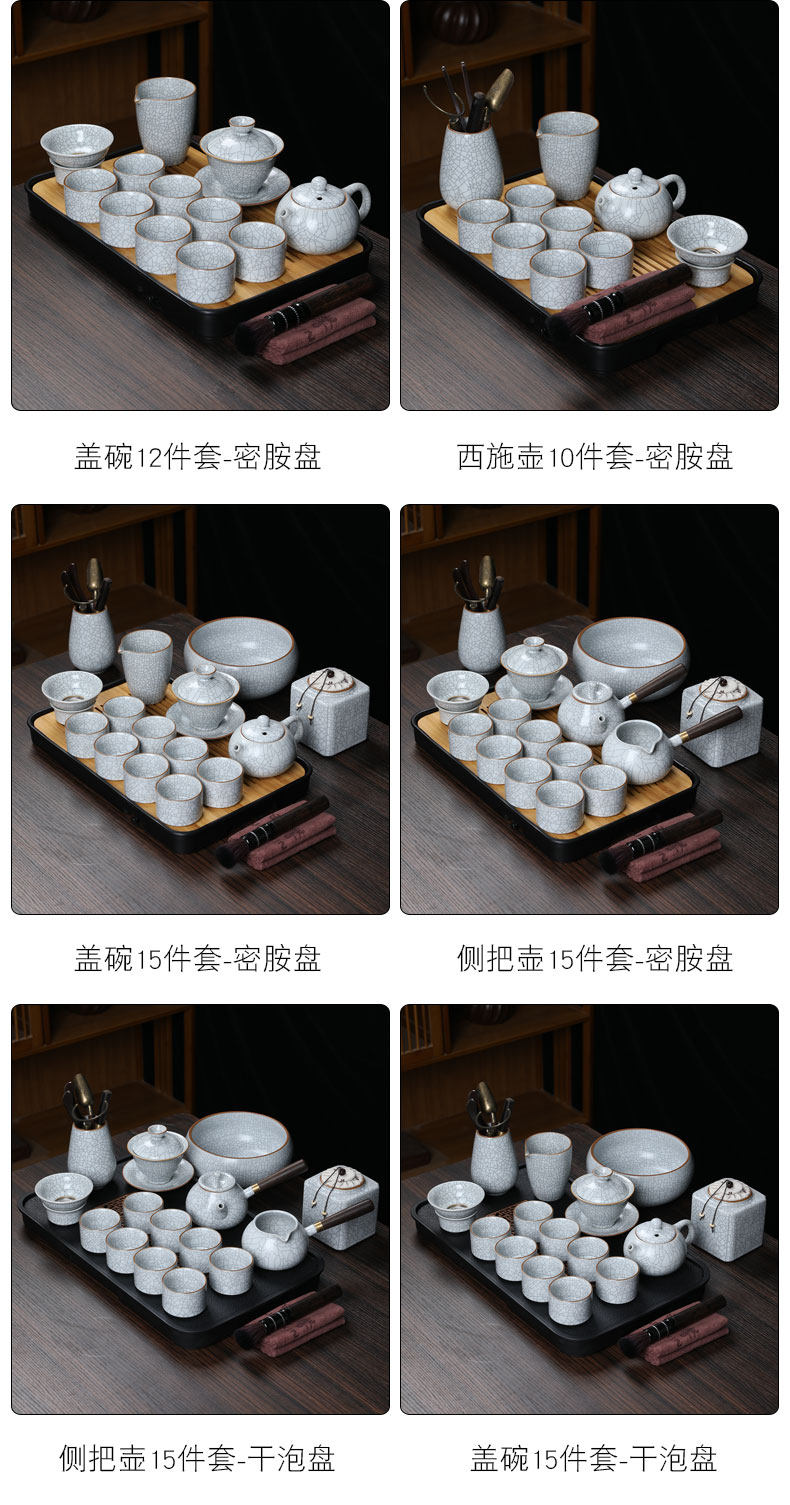 盖碗12件套-密胺盘

西施壶10件套-密胺盘

盖碗15件套-密胺盘

侧把壶15件套-密胺盘

侧把壶15件套-干泡盘

盖碗15件套-干泡盘