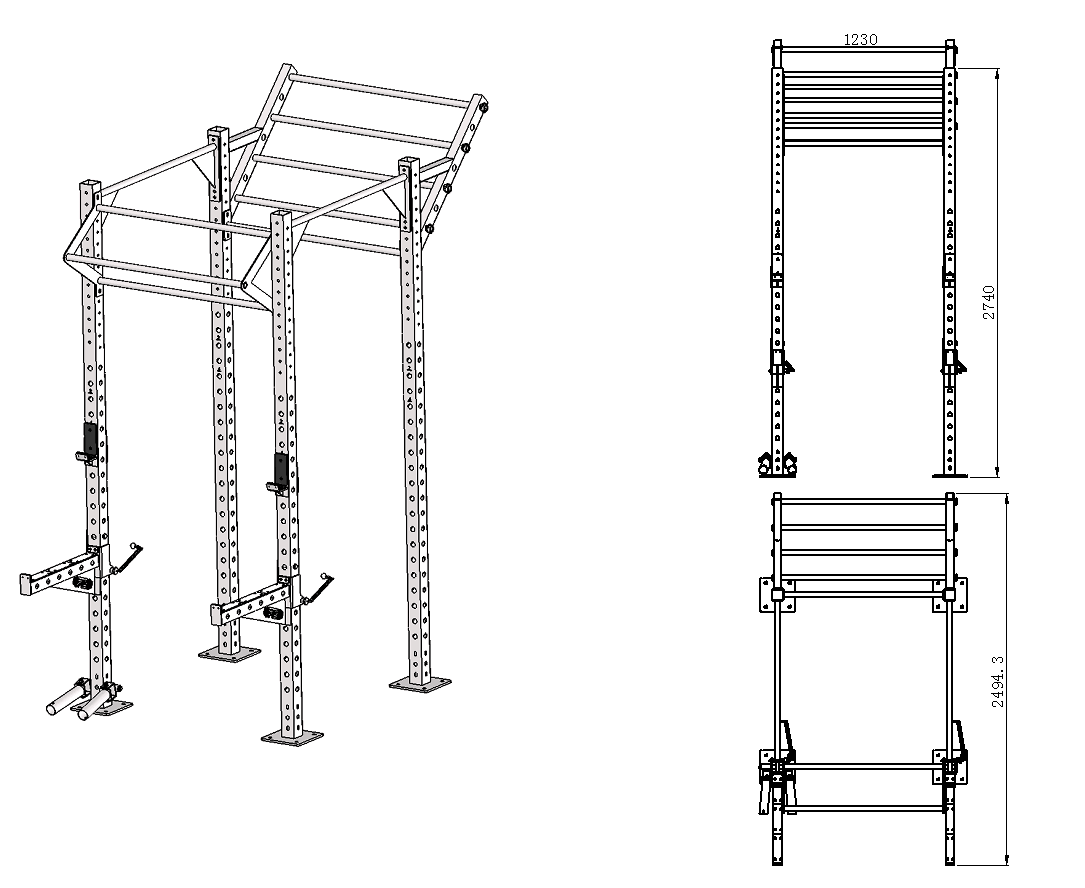 1230

2740

2494.3