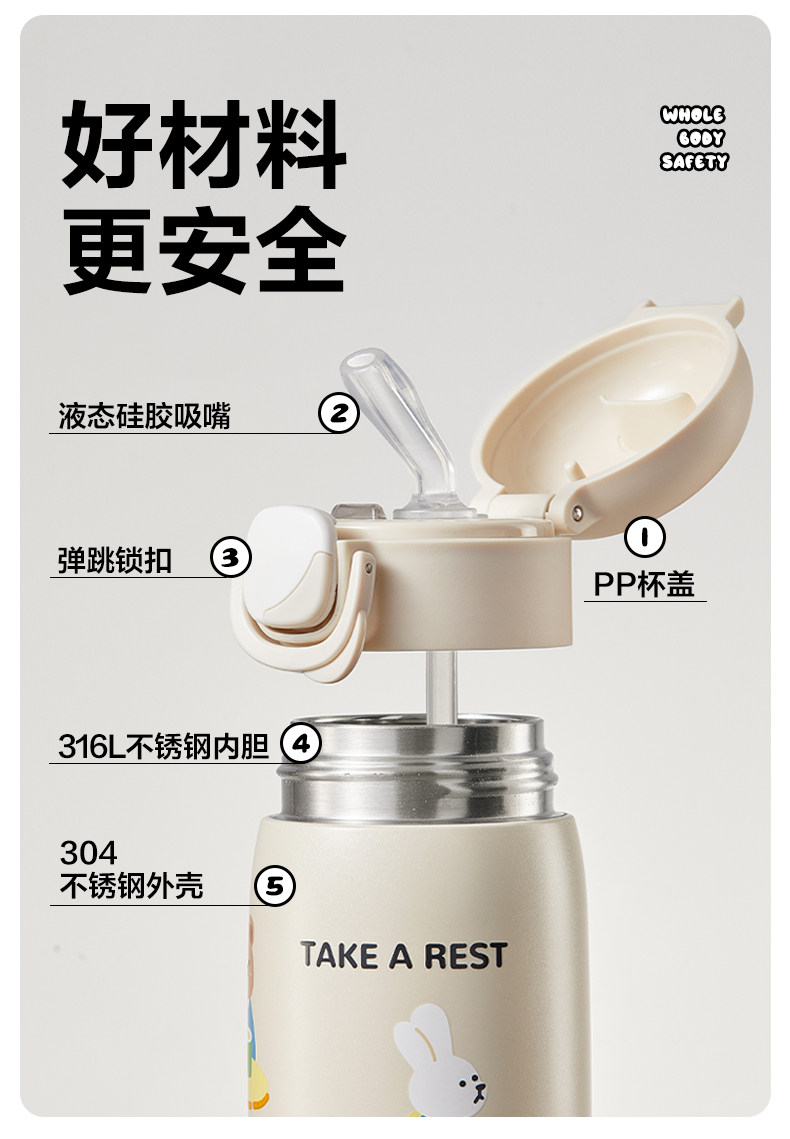 好材料
更安全

WHOLE
BODY
SAFETY

液态硅胶吸嘴 2

弹跳锁扣 3

1
PP杯盖

316L不锈钢内胆 4

304
不锈钢外壳 5

TAKE A REST