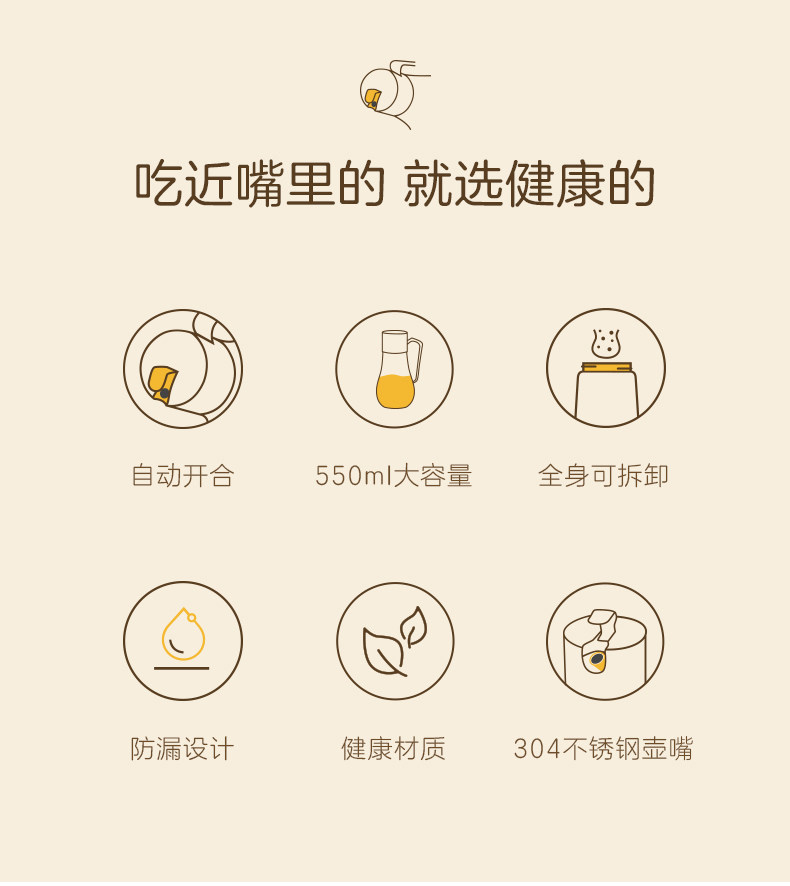 吃近嘴里的 就选健康的

自动开合

550ml大容量

全身可拆卸

防漏设计

健康材质

304不锈钢壶嘴