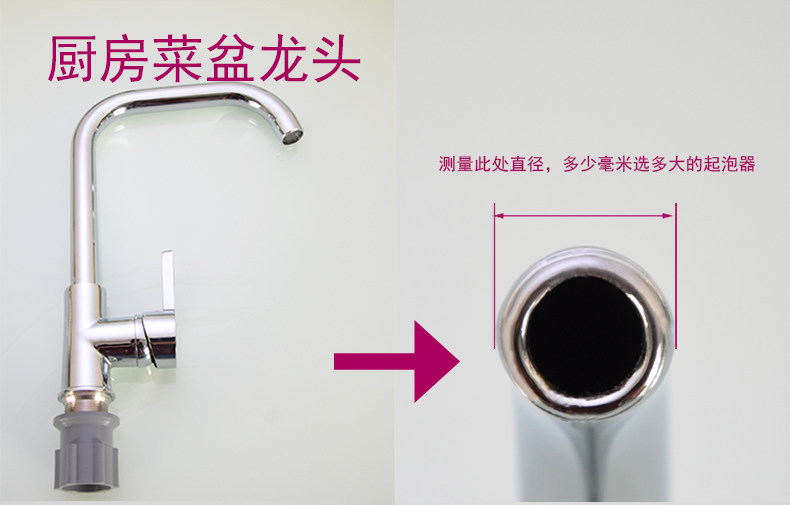 厨房菜盆龙头

测量此处直径，多少毫米选多大的起泡器