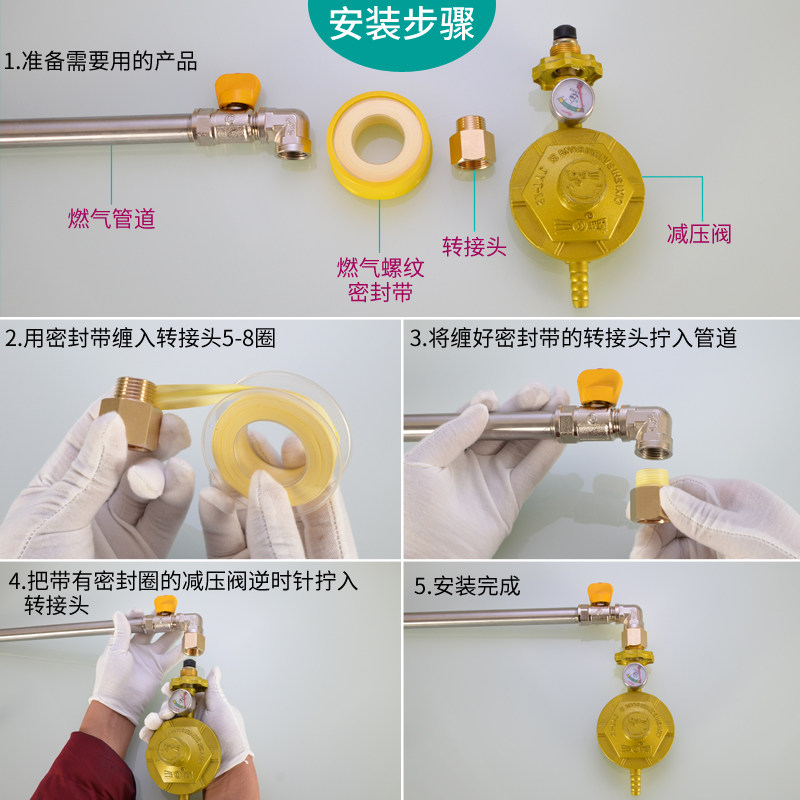 安装步骤

1.准备需要用的产品

燃气管道

燃气螺纹密封带

转接头

减压阀

2.用密封带缠入转接头5-8圈

3.将缠好密封带的转接头拧入管道

4.把带有密封圈的减压阀逆时针拧入转接头

5.安装完成