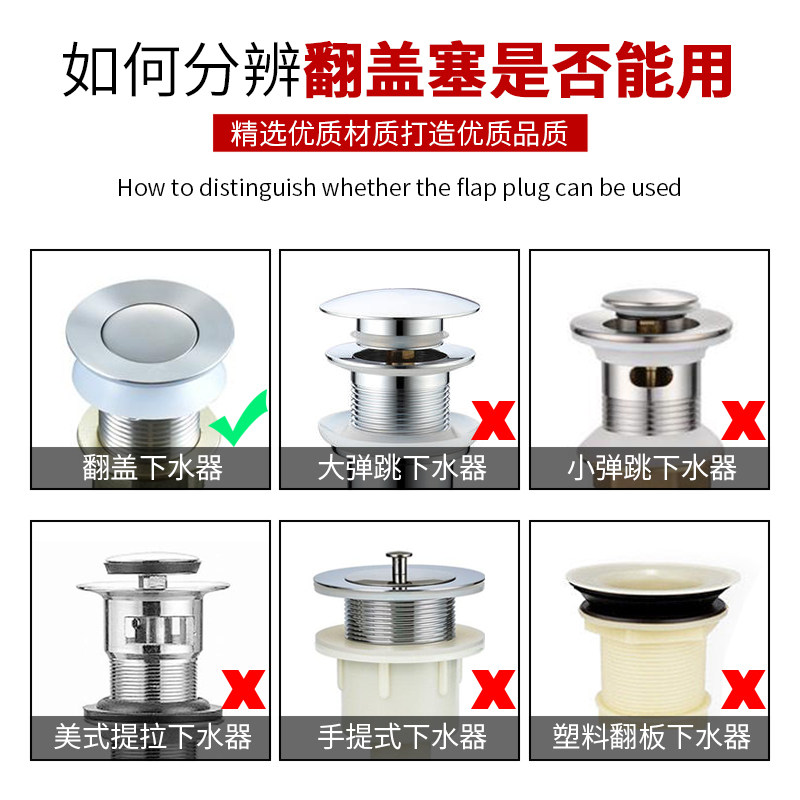 如何分辨翻盖塞是否能用

精选优质材质打造优质品质

How to distinguish whether the flap plug can be used

翻盖下水器

大弹跳下水器

小弹跳下水器

美式提拉下水器

手提式下水器

塑料翻板下水器