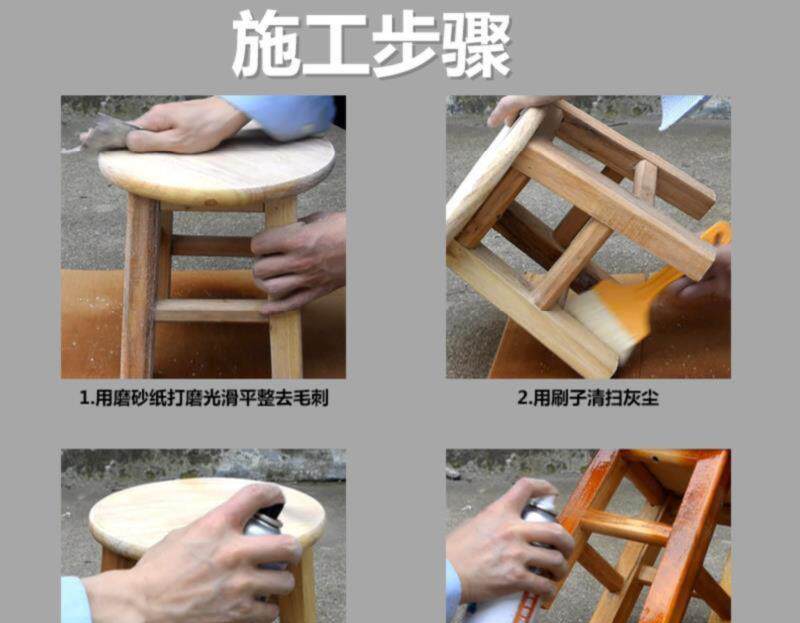 施工步骤

1.用磨砂纸打磨光滑平整去毛刺

2.用刷子清扫灰尘