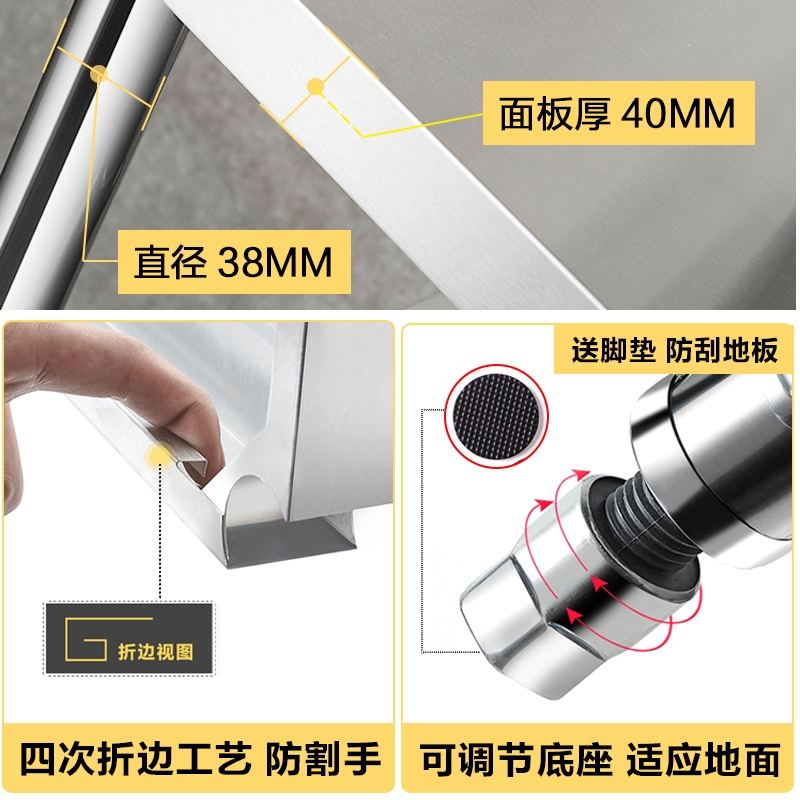 面板厚 40MM

直径 38MM

折边视图

四次折边工艺 防割手

送脚垫 防刮地板

可调节底座 适应地面