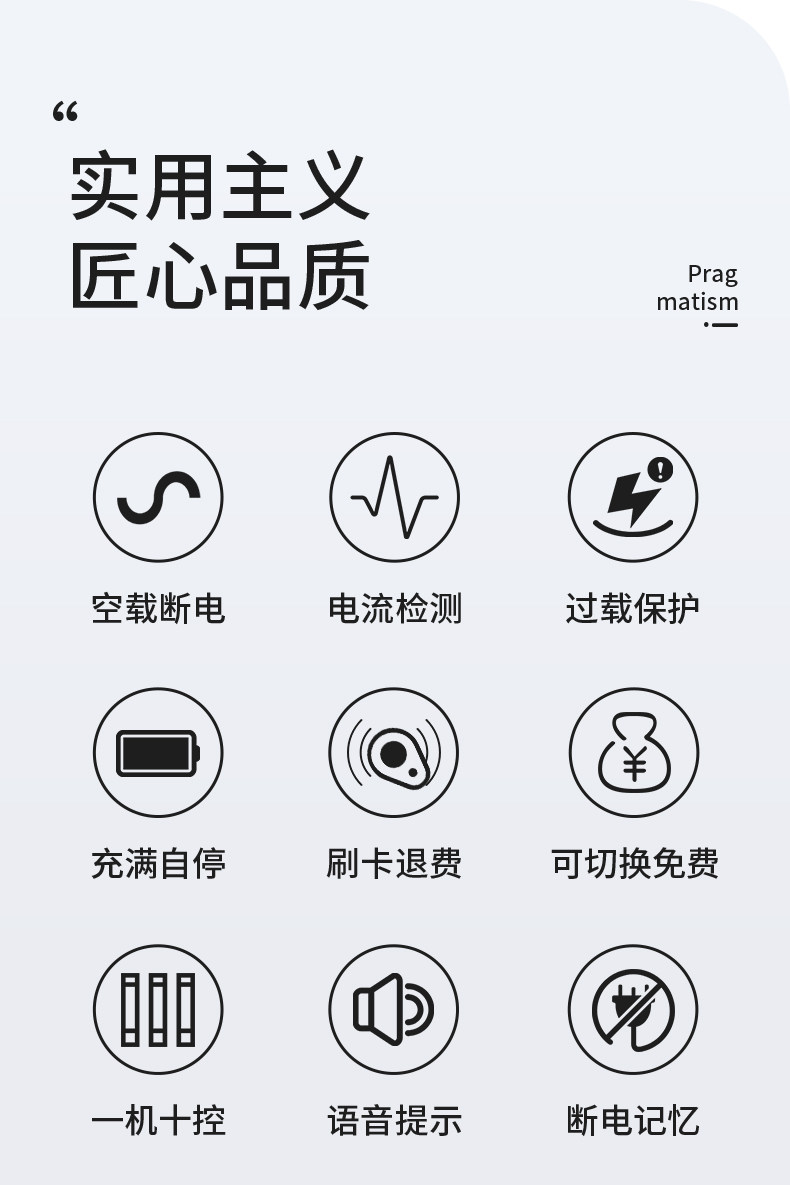 “

实用主义
匠心品质

Prag
matism

空载断电

电流检测

过载保护

充满自停

刷卡退费

可切换免费

一机十控

语音提示

断电记忆