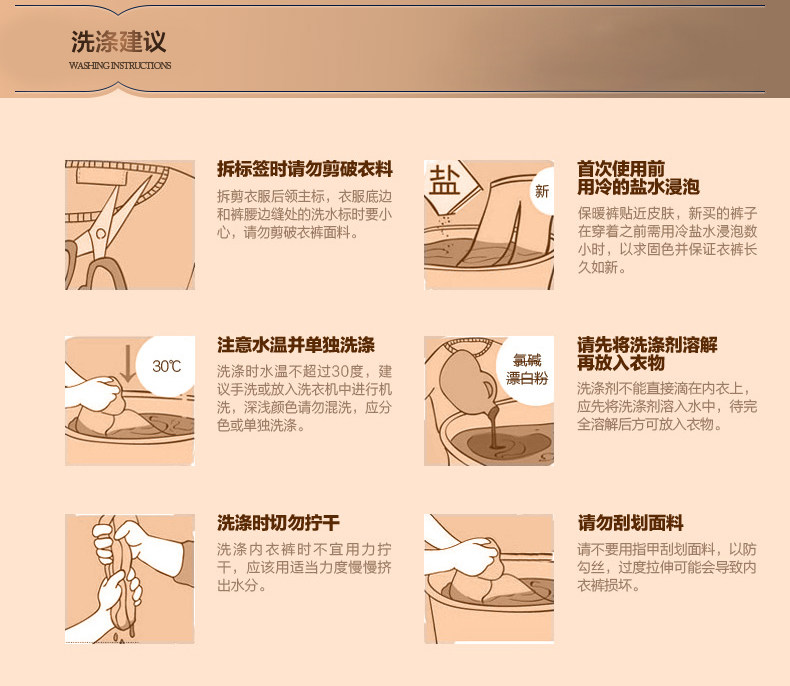 洗涤建议
WASHING INSTRUCTIONS

拆标签时请勿剪破衣料
拆剪衣服后领主标，衣服底边和裤腰边缝处的洗水标时要小心，请勿剪破衣裤面料。

盐

新

首次使用前
用冷的盐水浸泡
保暖裤贴近皮肤，新买的裤子在穿着之前需用冷盐水浸泡数小时，以求固色并保证衣裤长久如新。

30℃

注意水温并单独洗涤
洗涤时水温不超过30度，建议手洗或放入洗衣机中进行机洗，深浅颜色请勿混洗，应分色或单独洗涤。

氯碱
漂白粉

请先将洗涤剂溶解
再放入衣物
洗涤剂不能直接滴在内衣上，应先将洗涤剂溶入水中，待完全溶解后方可放入衣物。

洗涤时切勿拧干
洗涤内衣裤时不宜用力拧干，应该用适当力度慢慢挤出水分。

请勿刮划面料
请不要用指甲刮划面料，以防勾丝，过度拉伸可能会导致内衣裤损坏。