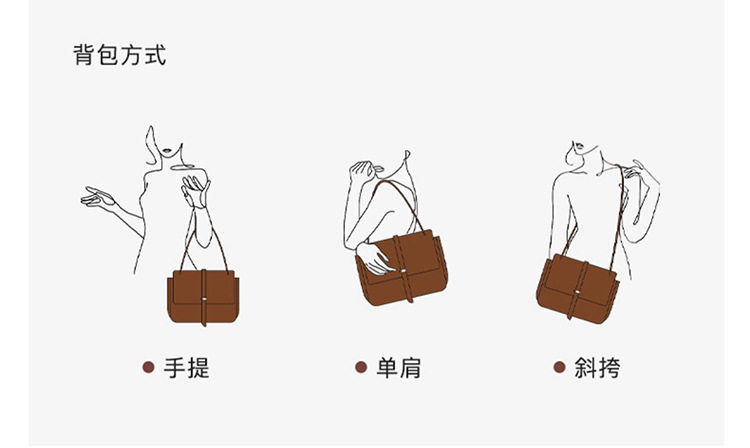 背包方式

● 手提

● 单肩

● 斜挎