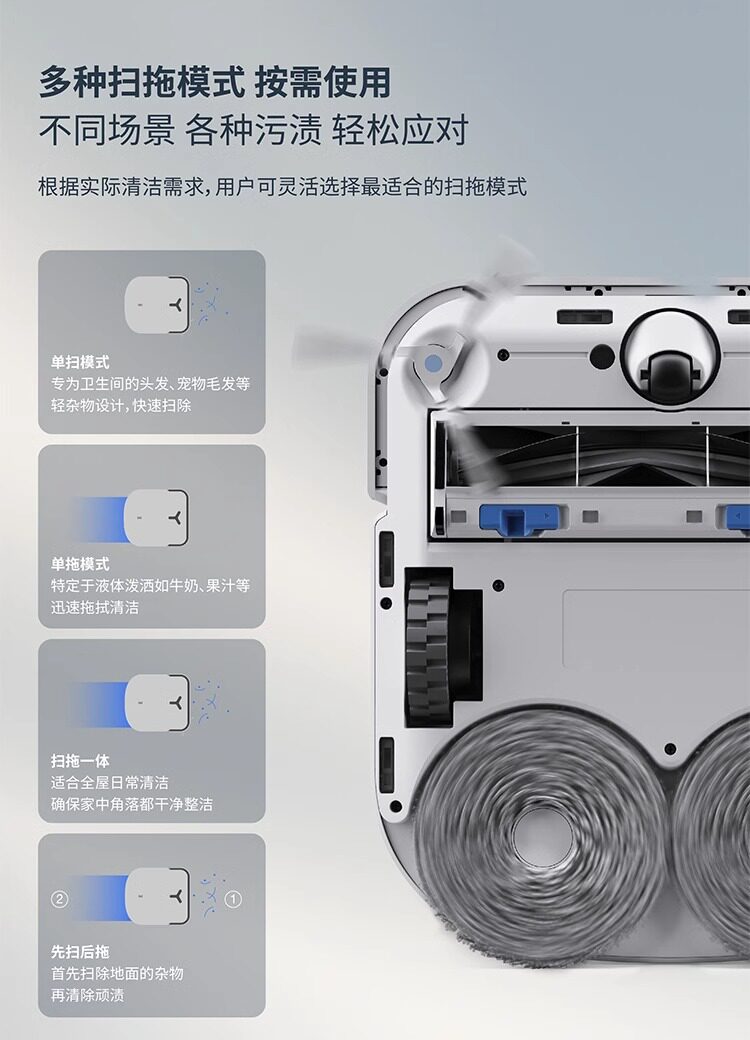 多种扫拖模式 按需使用
不同场景 各种污渍 轻松应对

根据实际清洁需求，用户可灵活选择最适合的扫拖模式

单扫模式
专为卫生间的头发、宠物毛发等轻杂物设计，快速扫除

单拖模式
特定于液体泼洒如牛奶、果汁等迅速拖拭清洁

扫拖一体
适合全屋日常清洁
确保家中角落都干净整洁

② ①
先扫后拖
首先扫除地面的杂物
再清除顽渍