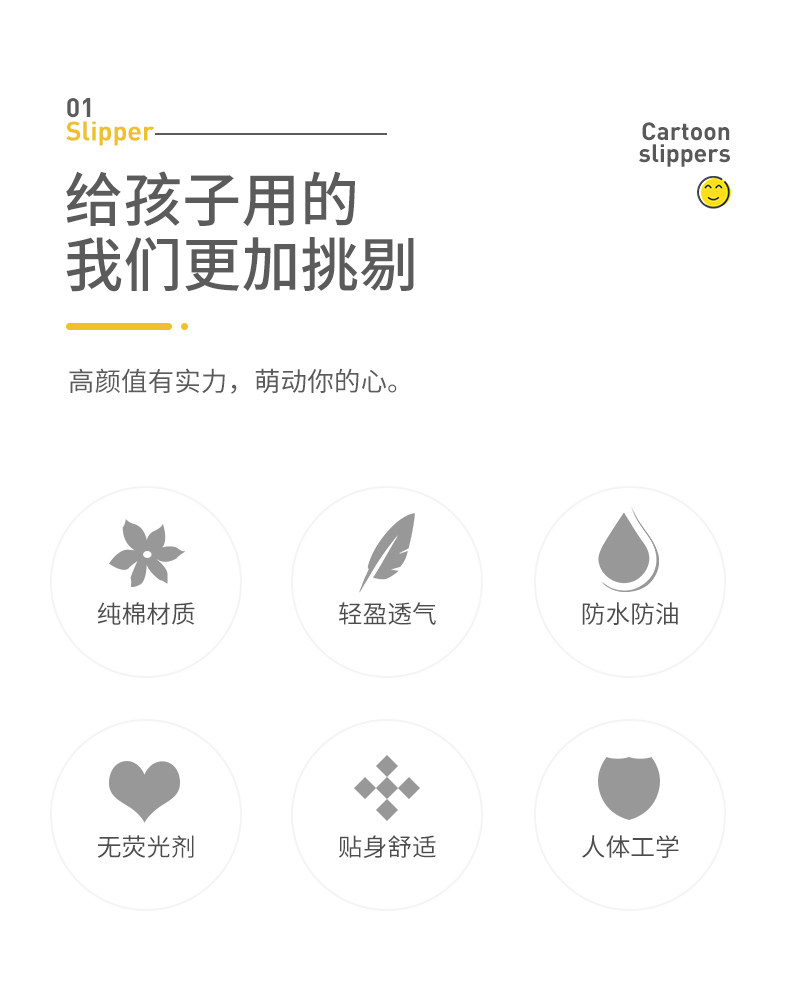 01
Slipper

Cartoon
slippers

给孩子用的
我们更加挑剔

高颜值有实力，萌动你的心。

纯棉材质

轻盈透气

防水防油

无荧光剂

贴身舒适

人体工学