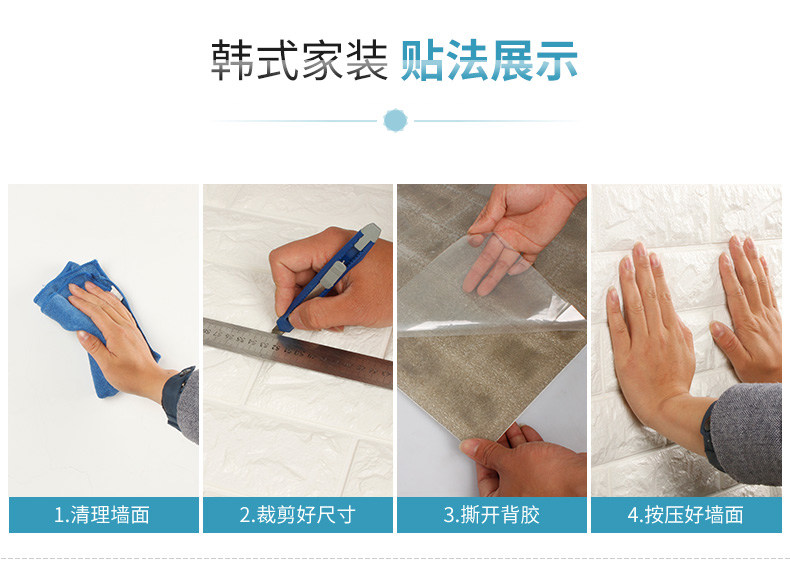 韩式家装 贴法展示

1.清理墙面

2.裁剪好尺寸

3.撕开背胶

4.按压好墙面