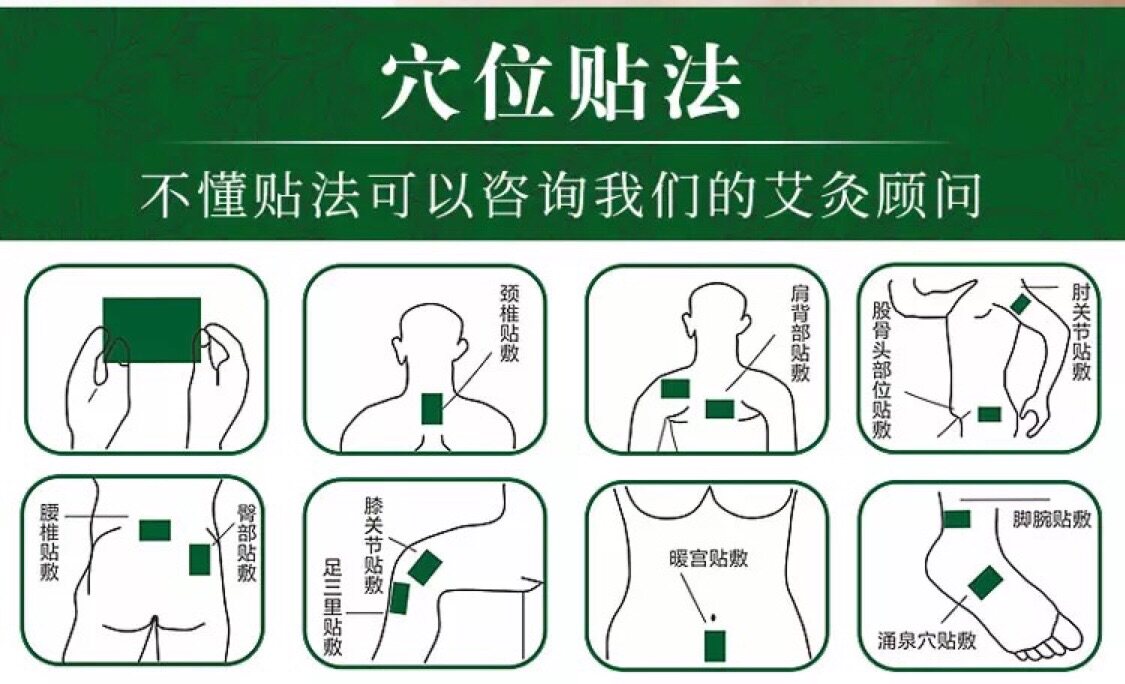 穴位贴法

不懂贴法可以咨询我们的艾灸顾问

颈椎贴敷

肩背部贴敷

股骨头部位贴敷

肘关节贴敷

腰椎贴敷

臀部贴敷

膝关节贴敷

足三里贴敷

暖宫贴敷

脚腕贴敷

涌泉穴贴敷