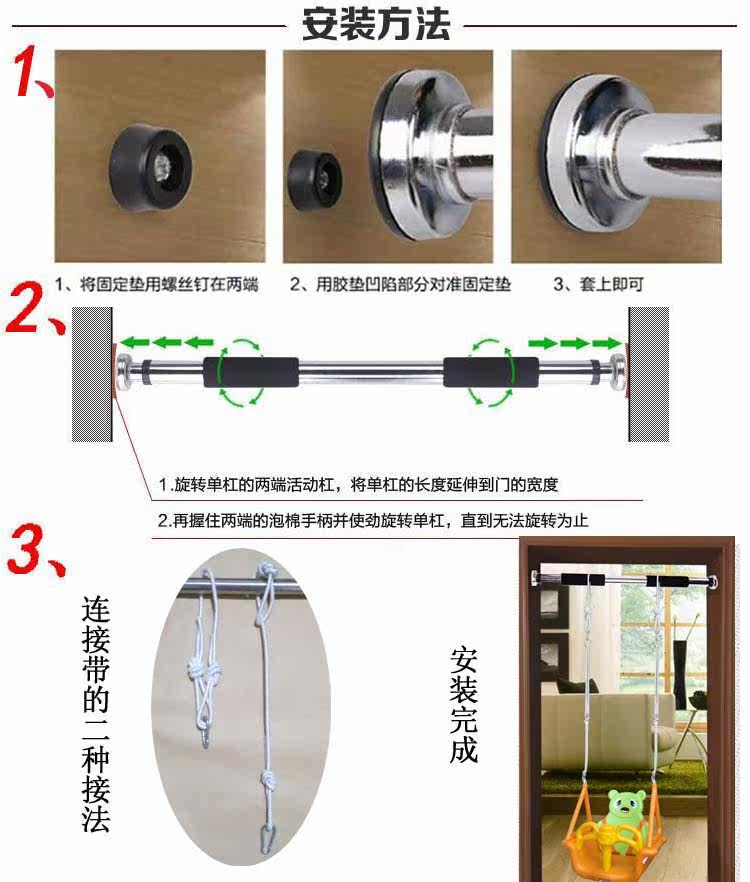 安装方法

1、

1、将固定垫用螺丝钉在两端

2、用胶垫凹陷部分对准固定垫

3、套上即可

2、

1.旋转单杠的两端活动杠，将单杠的长度延伸到门的宽度

2.再握住两端的泡棉手柄并使劲旋转单杠，直到无法旋转为止

3、

连接带的二种接法

安装完成