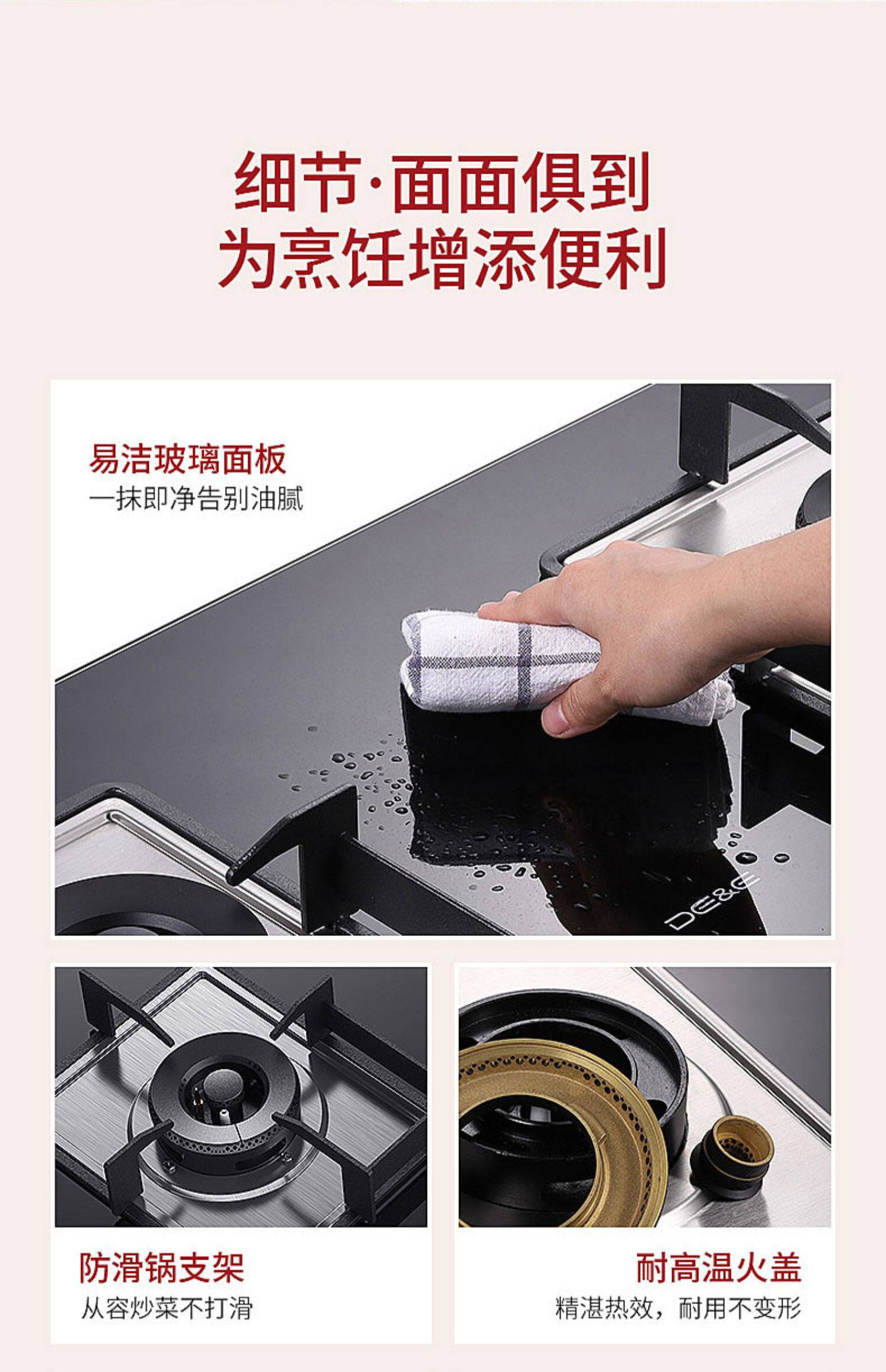 细节·面面俱到
为烹饪增添便利

易洁玻璃面板
一抹即净告别油腻

DE&E

防滑锅支架
从容炒菜不打滑

耐高温火盖
精湛热效，耐用不变形