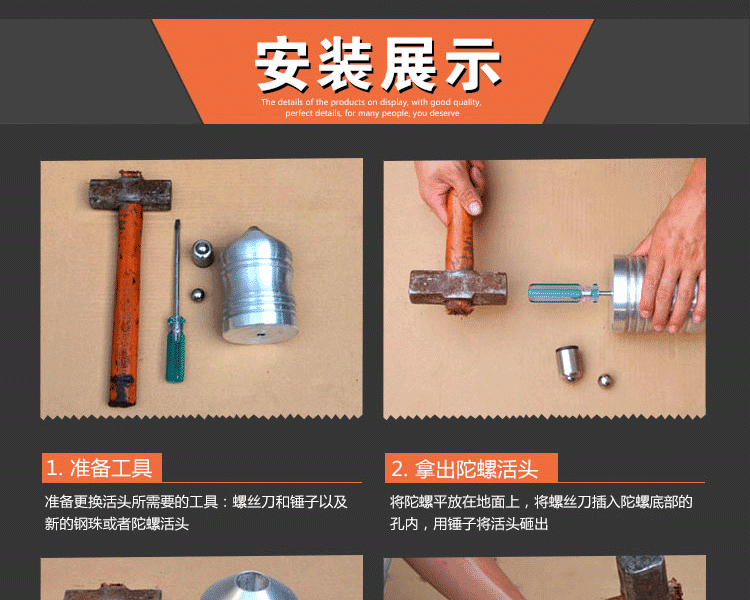 安装展示

The details of the products on display, with good quality, perfect details, for many people, you deserve

1. 准备工具

准备更换活头所需要的工具：螺丝刀和锤子以及新的钢珠或者陀螺活头

2. 拿出陀螺活头

将陀螺平放在地面上，将螺丝刀插入陀螺底部的孔内，用锤子将活头砸出