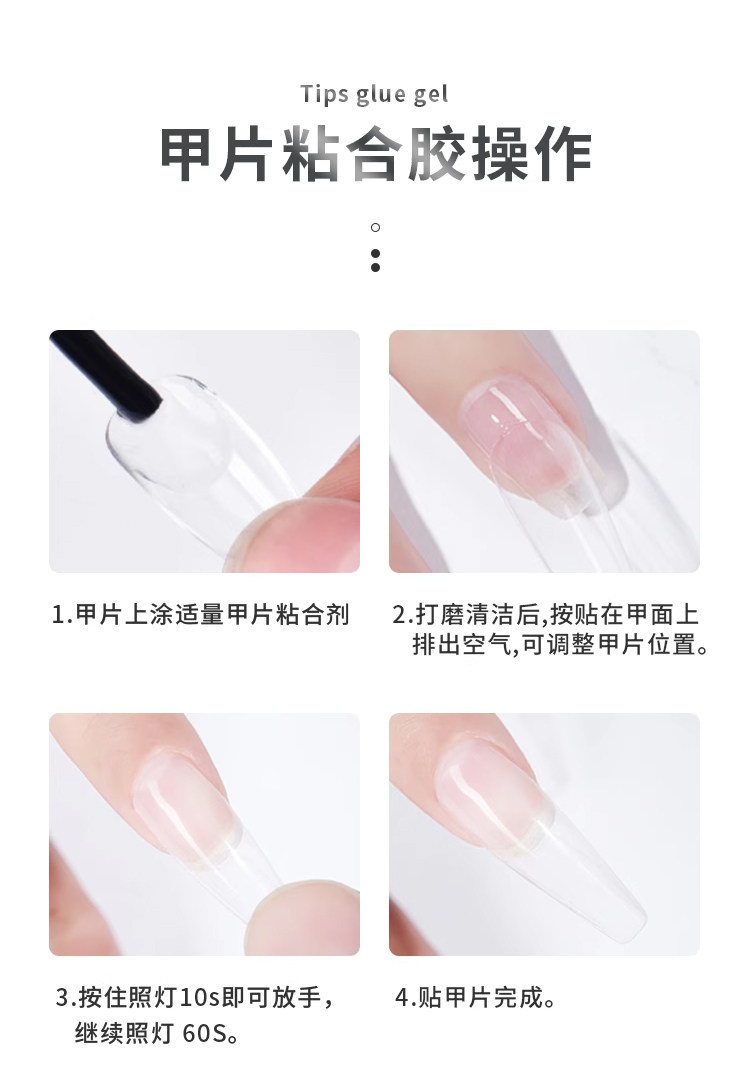 Tips glue gel

甲片粘合胶操作

1.甲片上涂适量甲片粘合剂

2.打磨清洁后,按贴在甲面上排出空气,可调整甲片位置。

3.按住照灯10s即可放手,继续照灯 60S。

4.贴甲片完成。