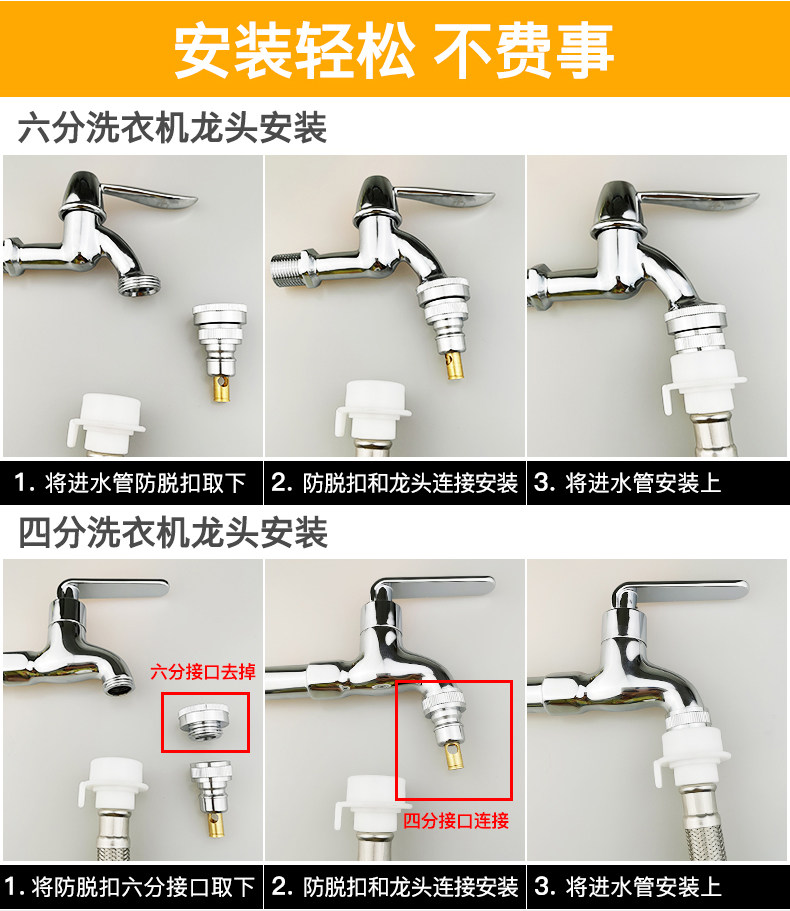 安装轻松 不费事

六分洗衣机龙头安装

1. 将进水管防脱扣取下

2. 防脱扣和龙头连接安装

3. 将进水管安装上

四分洗衣机龙头安装

六分接口去掉

四分接口连接

1. 将防脱扣六分接口取下

2. 防脱扣和龙头连接安装

3. 将进水管安装上