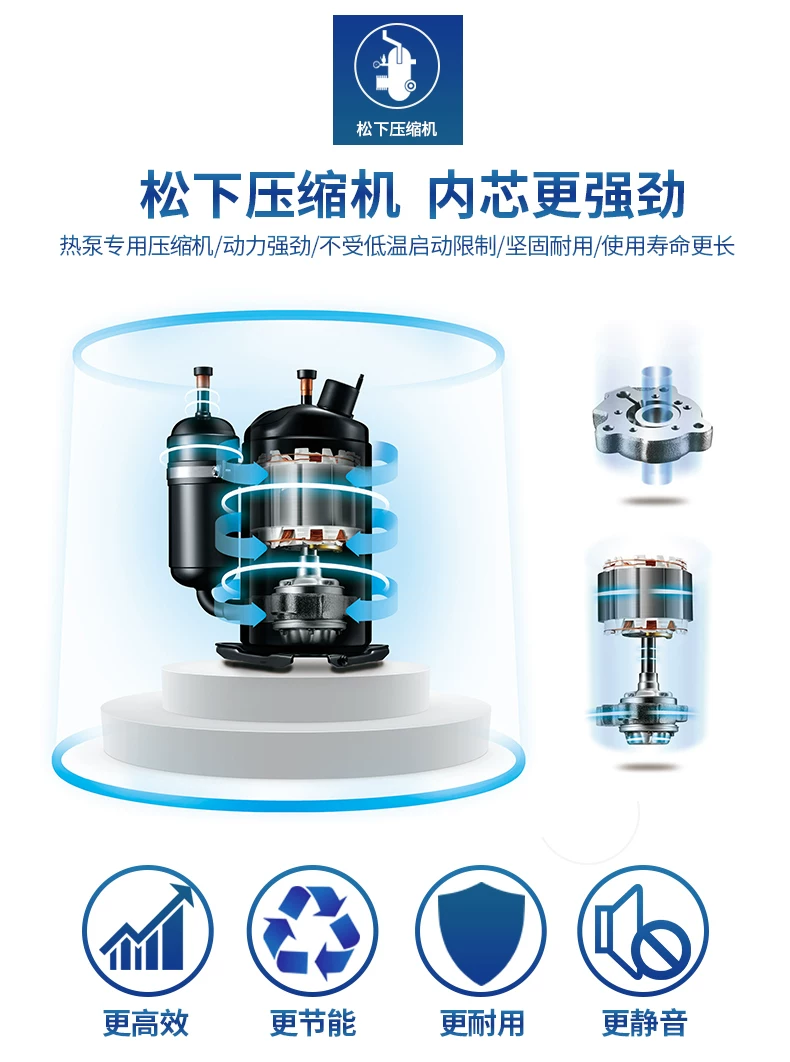 松下压缩机

松下压缩机 内芯更强劲

热泵专用压缩机/动力强劲/不受低温启动限制/坚固耐用/使用寿命更长

更高效

更节能

更耐用

更静音