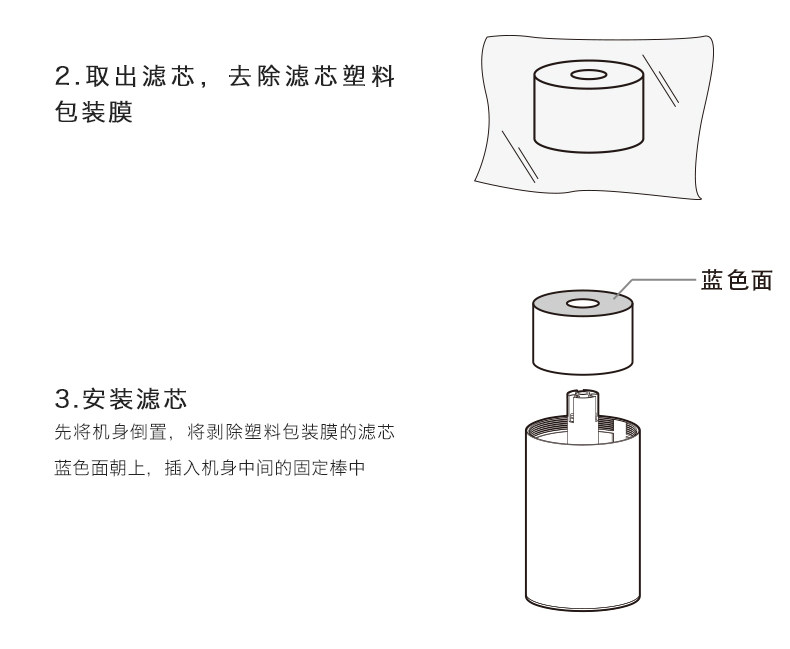 2.取出滤芯，去除滤芯塑料包装膜

蓝色面

3.安装滤芯

先将机身倒置，将剥除塑料包装膜的滤芯蓝色面朝上，插入机身中间的固定棒中