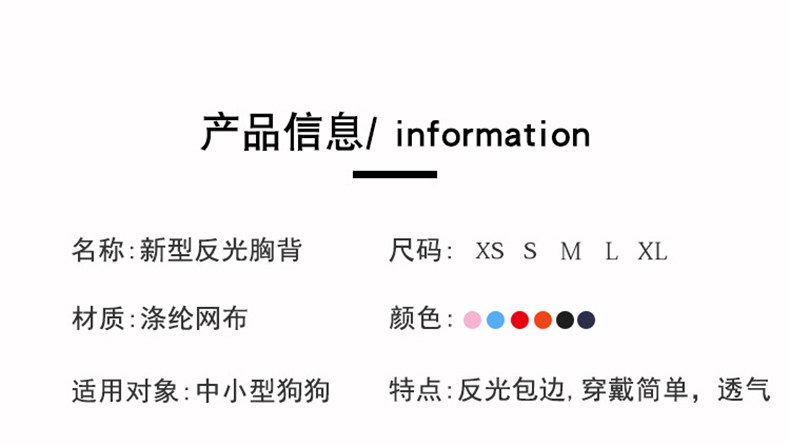 产品信息/ information

名称:新型反光胸背

材质:涤纶网布

适用对象:中小型狗狗

尺码: XS S M L XL

颜色:

特点:反光包边,穿戴简单，透气