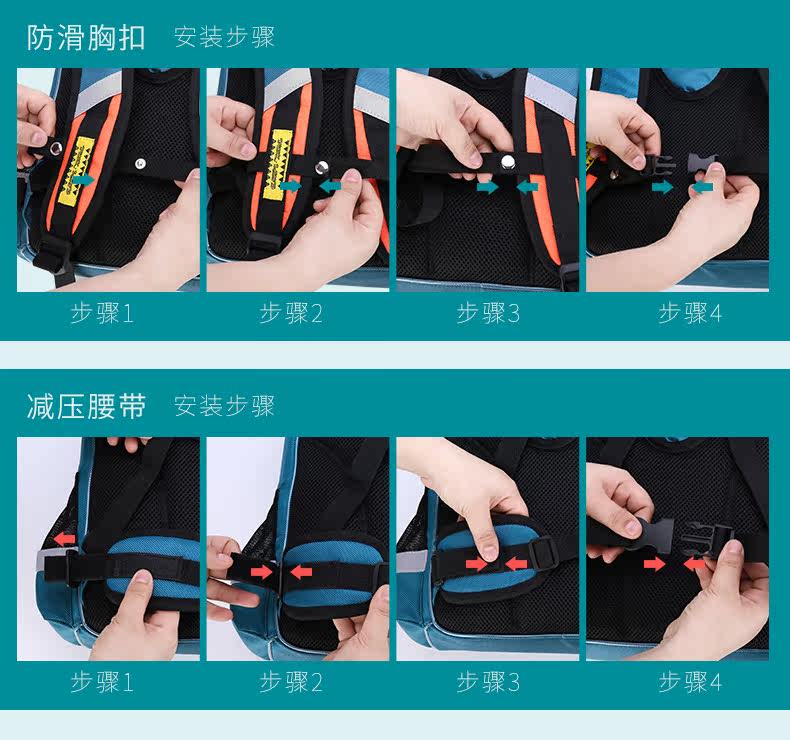 防滑胸扣 安装步骤

步骤1

步骤2

步骤3

步骤4

减压腰带 安装步骤

步骤1

步骤2

步骤3

步骤4