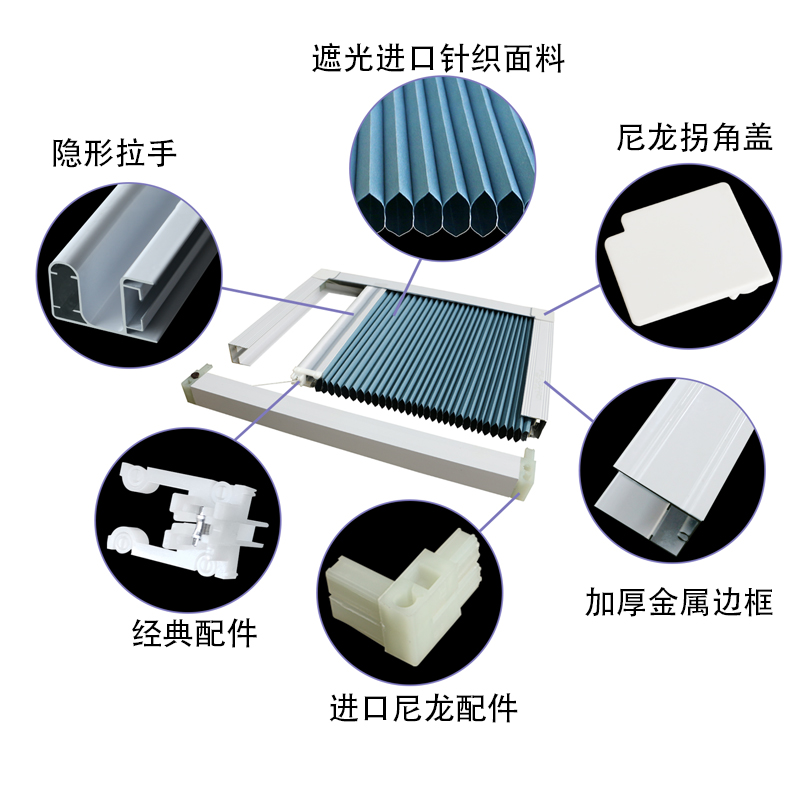 遮光进口针织面料

隐形拉手

尼龙拐角盖

经典配件

加厚金属边框

进口尼龙配件