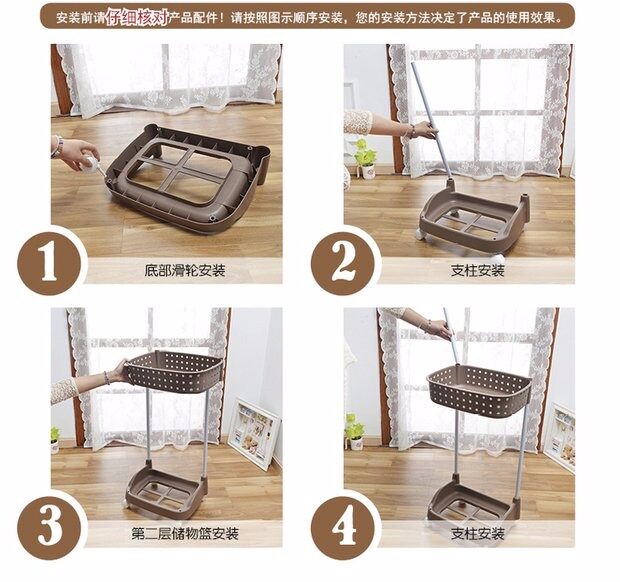 安装前请仔细核对产品配件！请按照图示顺序安装，您的安装方法决定了产品的使用效果。

1
底部滑轮安装

2
支柱安装

3
第二层储物篮安装

4
支柱安装