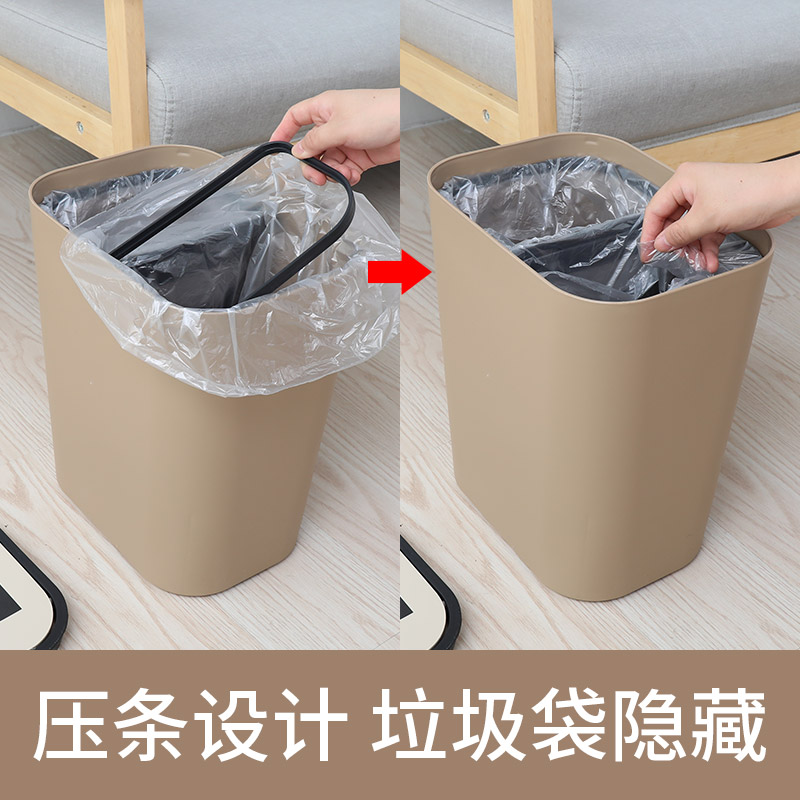 压条设计 垃圾袋隐藏