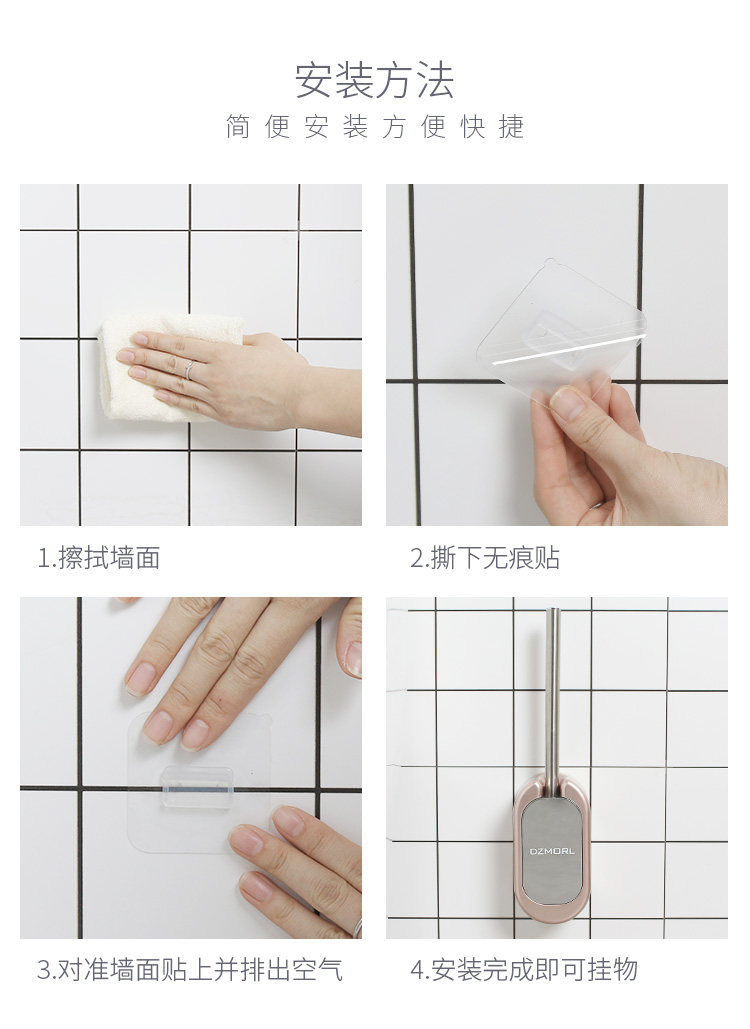 安装方法
简便安装方便快捷

1.擦拭墙面

2.撕下无痕贴

3.对准墙面贴上并排出空气

DZMORL

4.安装完成即可挂物