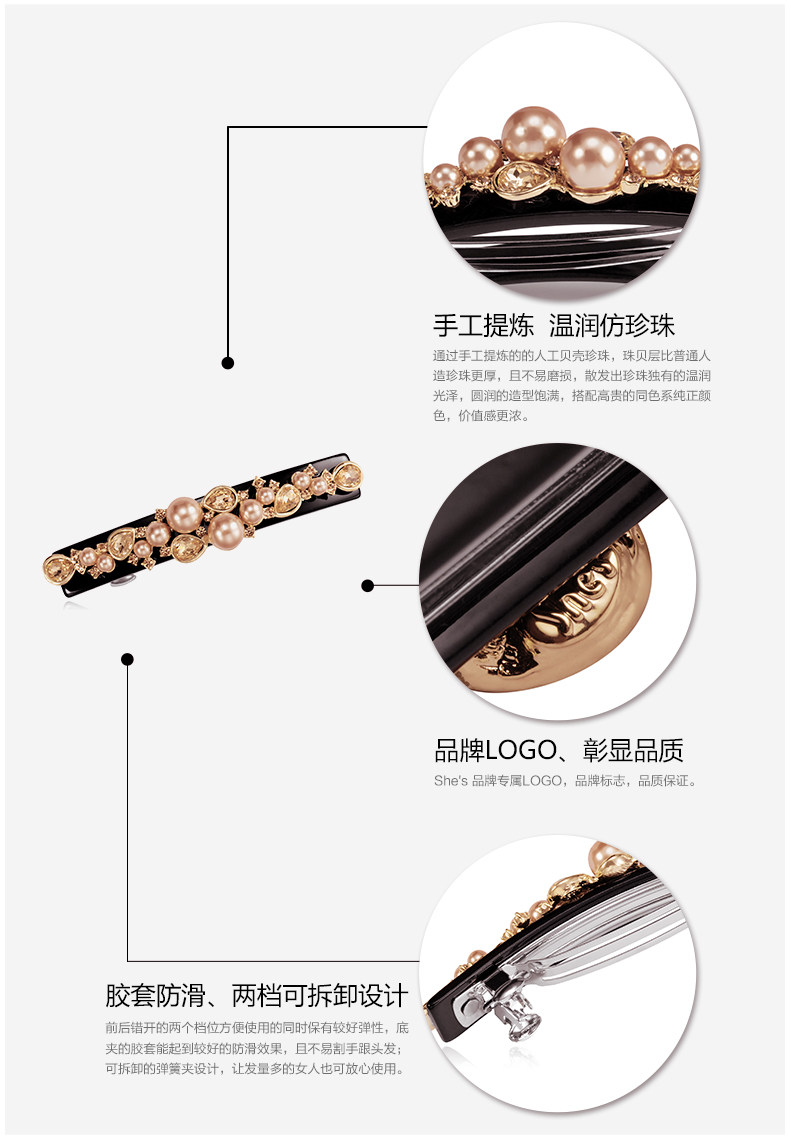 手工提炼 温润仿珍珠

通过手工提炼的的人工贝壳珍珠，珠贝层比普通人造珍珠更厚，且不易磨损，散发出珍珠独有的温润光泽，圆润的造型饱满，搭配高贵的同色系纯正颜色，价值感更浓。

She's

品牌LOGO、彰显品质

She's 品牌专属LOGO，品牌标志，品质保证。

胶套防滑、两档可拆卸设计

前后错开的两个档位方便使用的同时保有较好弹性，底夹的胶套能起到较好的防滑效果，且不易割手跟头发；可拆卸的弹簧夹设计，让发量多的女人也可放心使用。