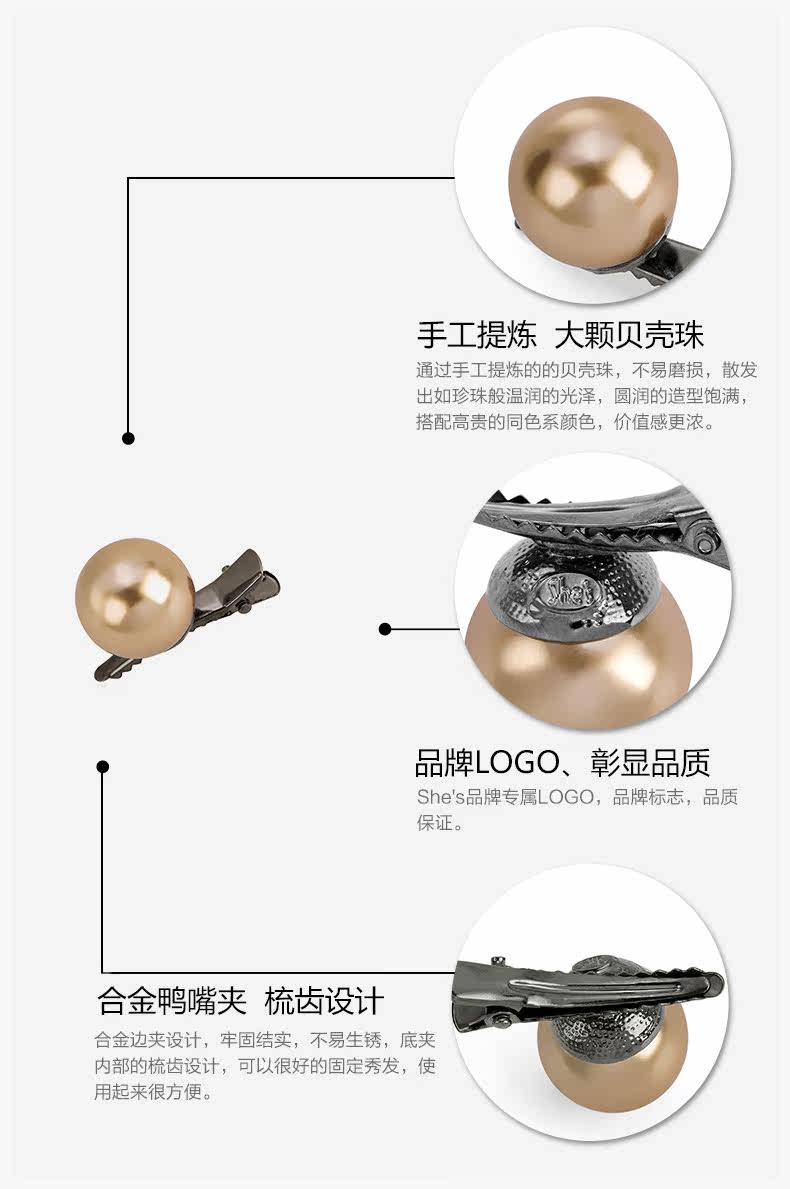 手工提炼 大颗贝壳珠

通过手工提炼的的贝壳珠，不易磨损，散发出如珍珠般温润的光泽，圆润的造型饱满，搭配高贵的同色系颜色，价值感更浓。

She's

品牌LOGO、彰显品质

She's品牌专属LOGO，品牌标志，品质保证。

合金鸭嘴夹 梳齿设计

合金边夹设计，牢固结实，不易生锈，底夹内部的梳齿设计，可以很好的固定秀发，使用起来很方便。