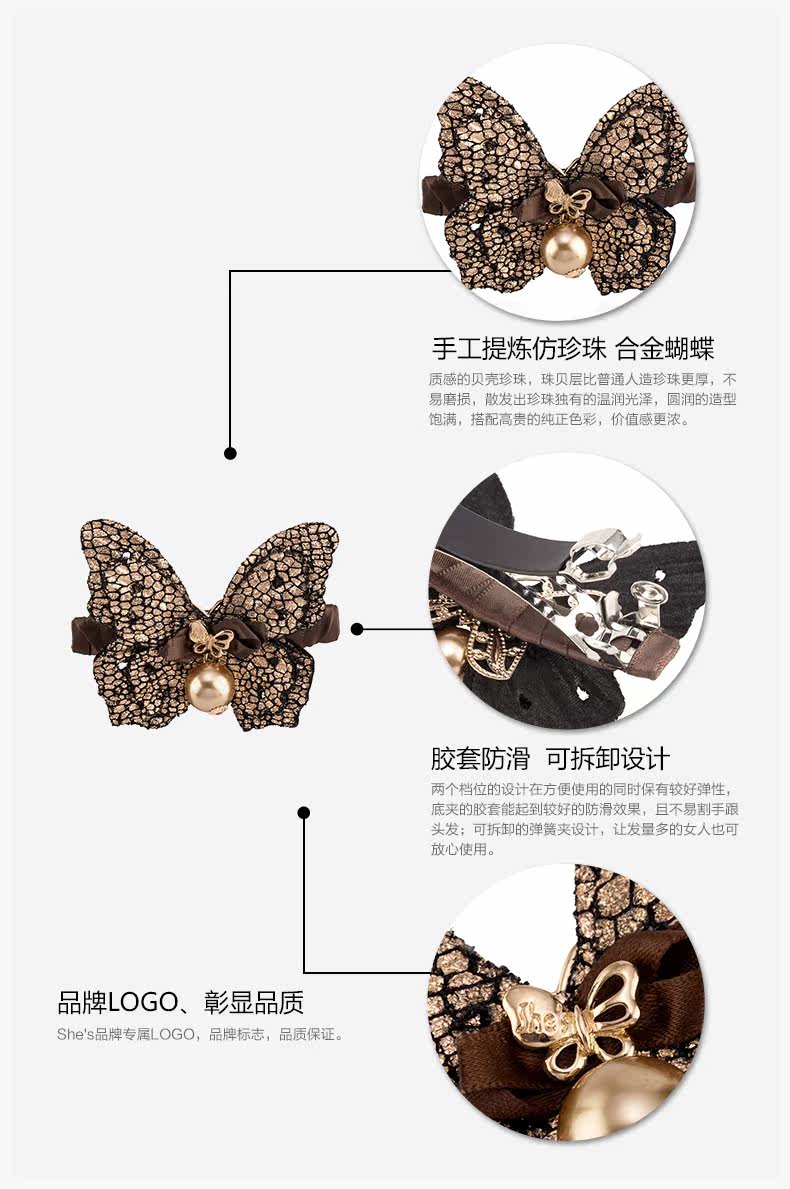 手工提炼仿珍珠 合金蝴蝶

质感的贝壳珍珠，珠贝层比普通人造珍珠更厚，不易磨损，散发出珍珠独有的温润光泽，圆润的造型饱满，搭配高贵的纯正色彩，价值感更浓。

胶套防滑 可拆卸设计

两个档位的设计在方便使用的同时保有较好弹性，底夹的胶套能起到较好的防滑效果，且不易割手跟头发；可拆卸的弹簧夹设计，让发量多的女人也可放心使用。

品牌LOGO、彰显品质

She's品牌专属LOGO，品牌标志，品质保证。

She's