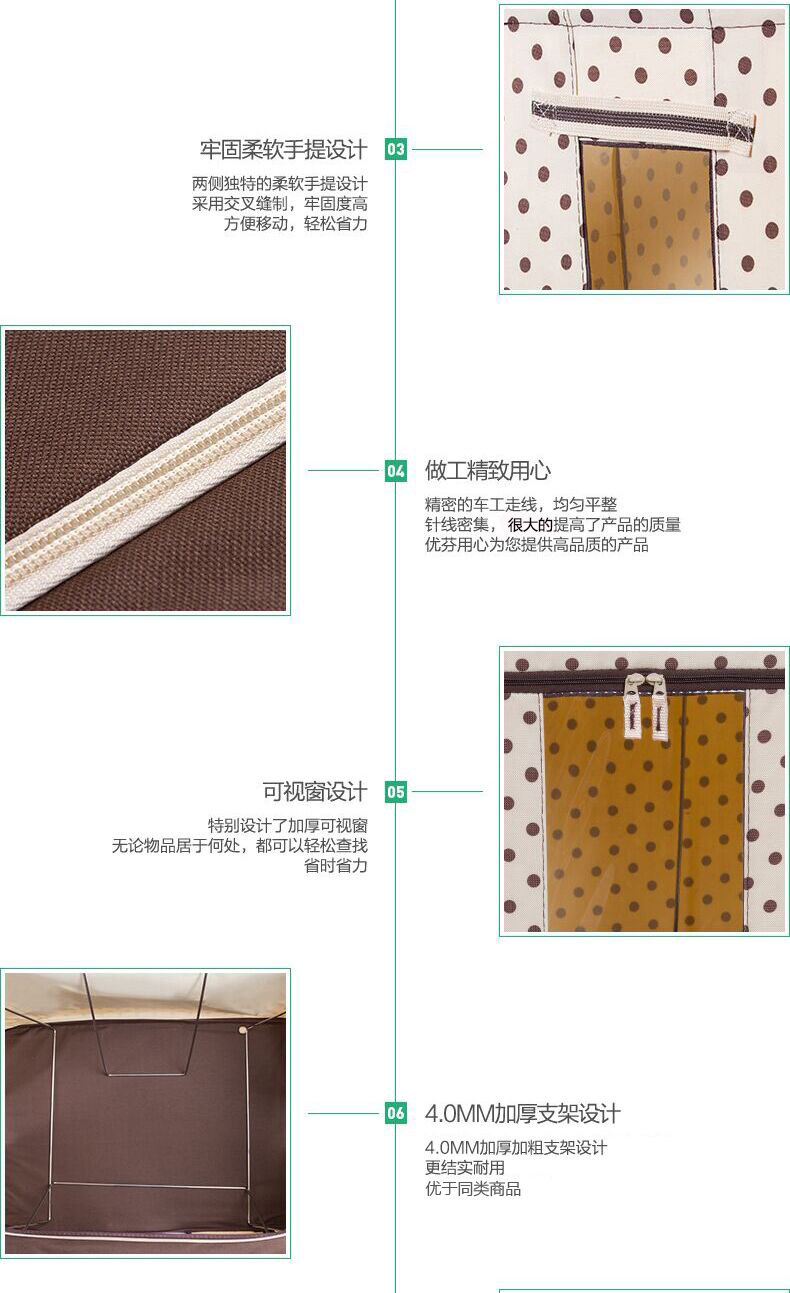 牢固柔软手提设计
03
两侧独特的柔软手提设计
采用交叉缝制，牢固度高
方便移动，轻松省力

04
做工精致用心
精密的车工走线，均匀平整
针线密集，很大的提高了产品的质量
优芬用心为您提供高品质的产品

可视窗设计
05
特别设计了加厚可视窗
无论物品居于何处，都可以轻松查找
省时省力

06
4.0MM加厚支架设计
4.0MM加厚加粗支架设计
更结实耐用
优于同类商品