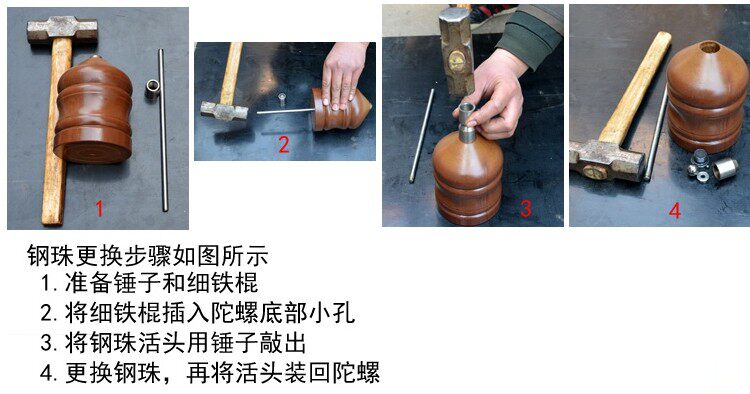 1

2

3

4

钢珠更换步骤如图所示
1. 准备锤子和细铁棍
2. 将细铁棍插入陀螺底部小孔
3. 将钢珠活头用锤子敲出
4. 更换钢珠，再将活头装回陀螺