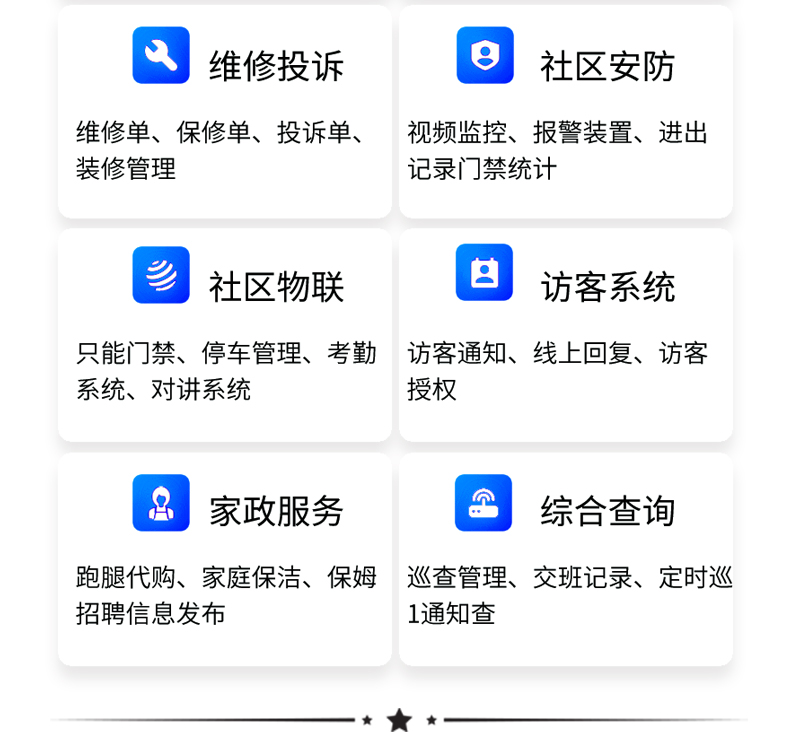 维修投诉

维修单、保修单、投诉单、装修管理

社区安防

视频监控、报警装置、进出记录门禁统计

社区物联

只能门禁、停车管理、考勤系统、对讲系统

访客系统

访客通知、线上回复、访客授权

家政服务

跑腿代购、家庭保洁、保姆招聘信息发布

综合查询

巡查管理、交班记录、定时巡1通知查