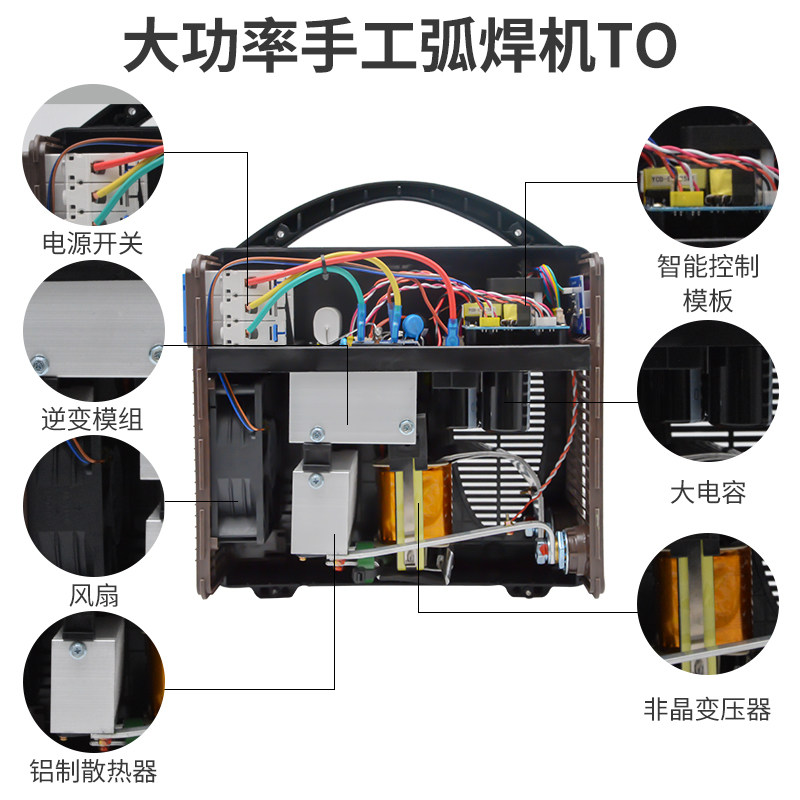 大功率手工弧焊机TO

电源开关

逆变模组

风扇

铝制散热器

智能控制模板

大电容

非晶变压器