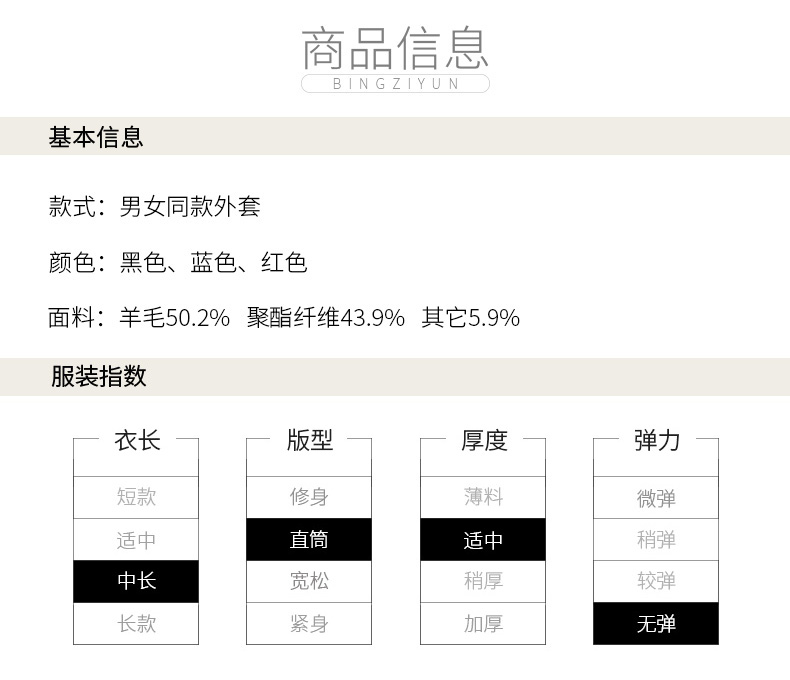 商品信息
BINGZIYUN

基本信息

款式：男女同款外套

颜色：黑色、蓝色、红色

面料：羊毛50.2% 聚酯纤维43.9% 其它5.9%

服装指数

| 衣长 | 版型 | 厚度 | 弹力 |
|---|---|---|---|
| 短款 | 修身 | 薄料 | 微弹 |
| 适中 | 直筒 | 适中 | 稍弹 |
| 中长 | 宽松 | 稍厚 | 较弹 |
| 长款 | 紧身 | 加厚 | 无弹 |