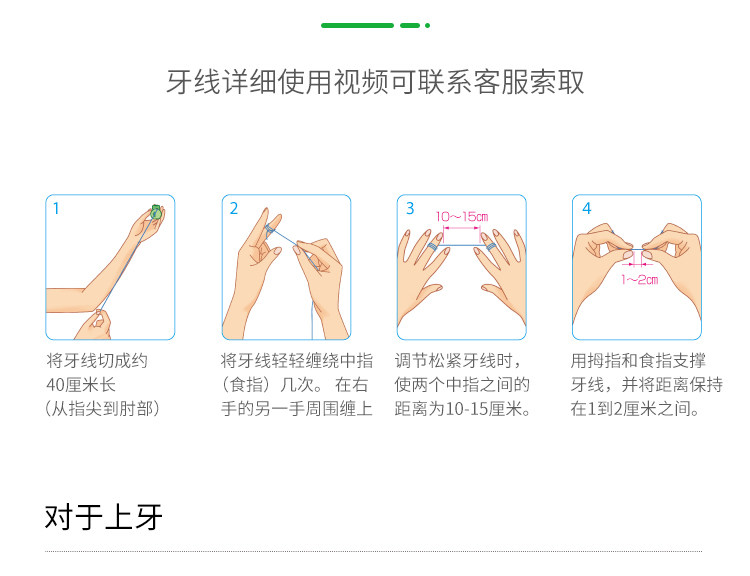 牙线详细使用视频可联系客服索取

1

将牙线切成约40厘米长（从指尖到肘部）

2

将牙线轻轻缠绕中指（食指）几次。在右手的另一手周围缠上

3

10～15cm

调节松紧牙线时，使两个中指之间的距离为10-15厘米。

4

1～2cm

用拇指和食指支撑牙线，并将距离保持在1到2厘米之间。

对于上牙