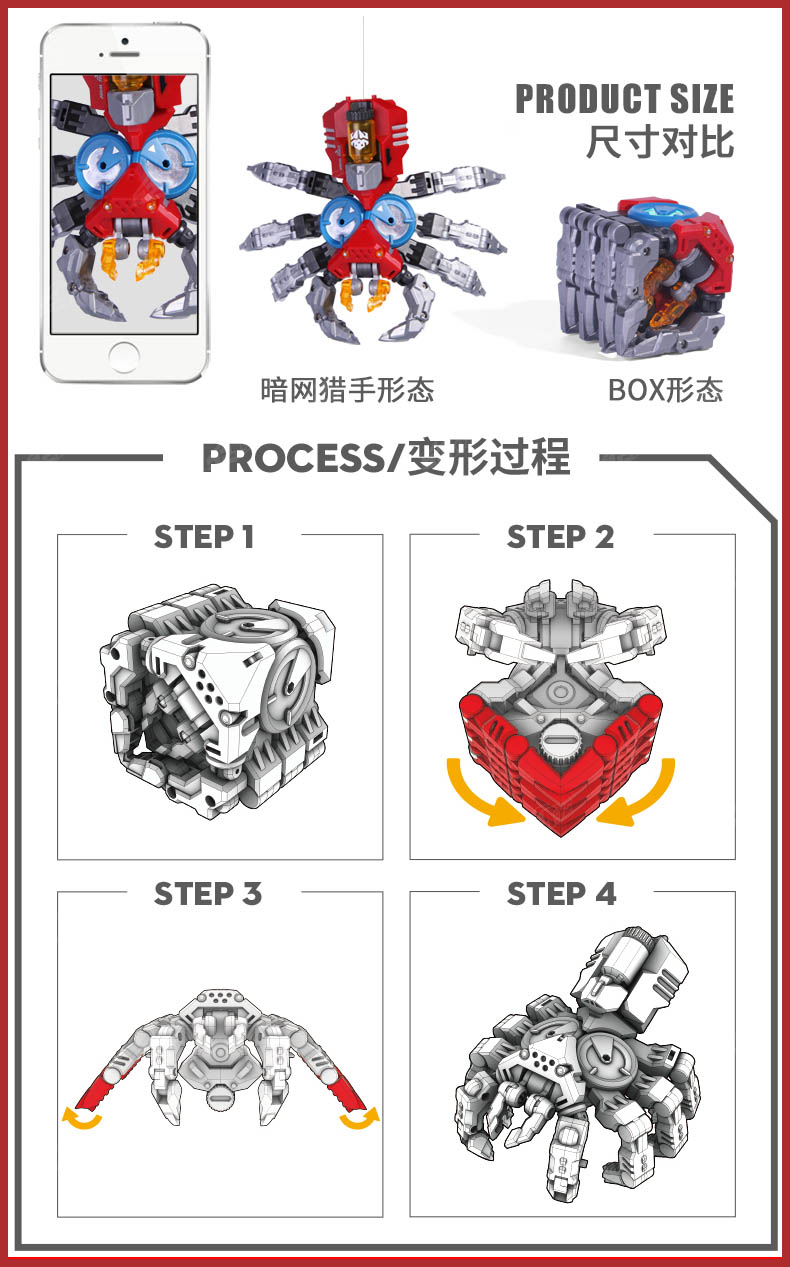 PRODUCT SIZE
尺寸对比

暗网猎手形态

BOX形态

PROCESS/变形过程

STEP 1

STEP 2

STEP 3

STEP 4