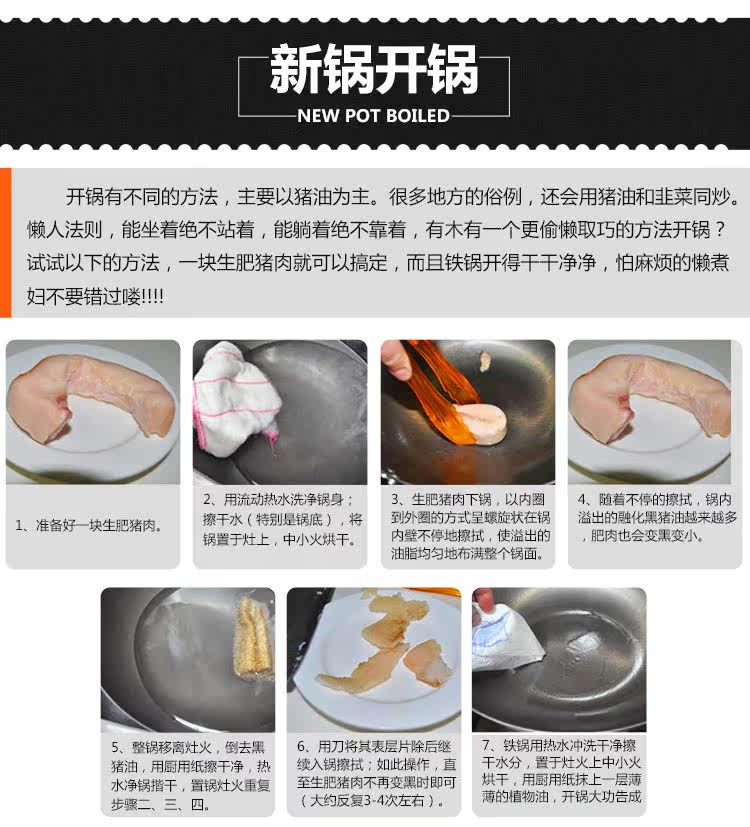 新锅开锅

NEW POT BOILED

开锅有不同的方法，主要以猪油为主。很多地方的俗例，还会用猪油和韭菜同炒。懒人法则，能坐着绝不站着，能躺着绝不靠着，有木有一个更偷懒取巧的方法开锅？试试以下的方法，一块生肥猪肉就可以搞定，而且铁锅开得干干净净，怕麻烦的懒煮妇不要错过喽!!!!

1、准备好一块生肥猪肉。

2、用流动热水洗净锅身；擦干水（特别是锅底），将锅置于灶上，中小火烘干。

3、生肥猪肉下锅，以内圈到外圈的方式呈螺旋状在锅内壁不停地擦拭，使溢出的油脂均匀地布满整个锅面。

4、随着不停的擦拭，锅内溢出的融化黑猪油越来越多，肥肉也会变黑变小。

5、整锅移离灶火，倒去黑猪油，用厨用纸擦干净，热水净锅揩干，置锅灶火重复步骤二、三、四。

6、用刀将其表层片除后继续入锅擦拭；如此操作，直至生肥猪肉不再变黑时即可（大约反复3-4次左右）。

7、铁锅用热水冲洗干净擦干水分，置于灶火上中小火烘干，用厨用纸抹上一层薄薄的植物油，开锅大功告成