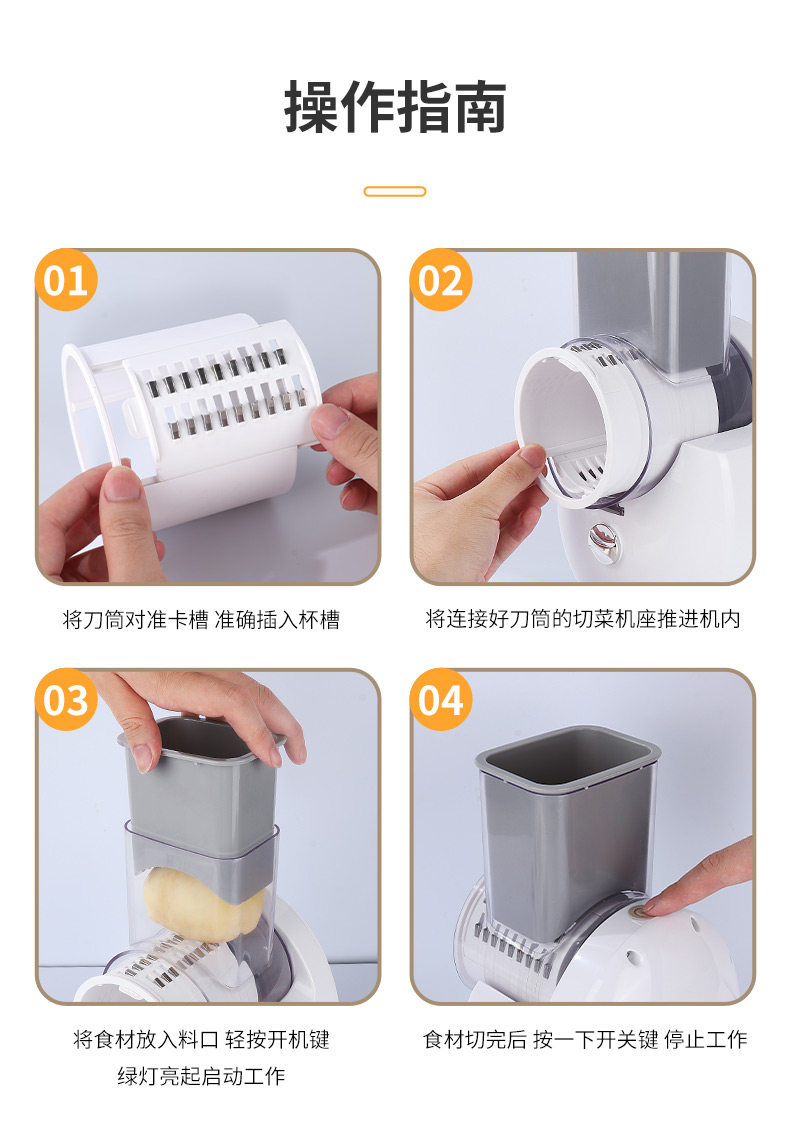 操作指南

01

将刀筒对准卡槽 准确插入杯槽

02

将连接好刀筒的切菜机座推进机内

03

将食材放入料口 轻按开机键
绿灯亮起启动工作

04

食材切完后 按一下开关键 停止工作