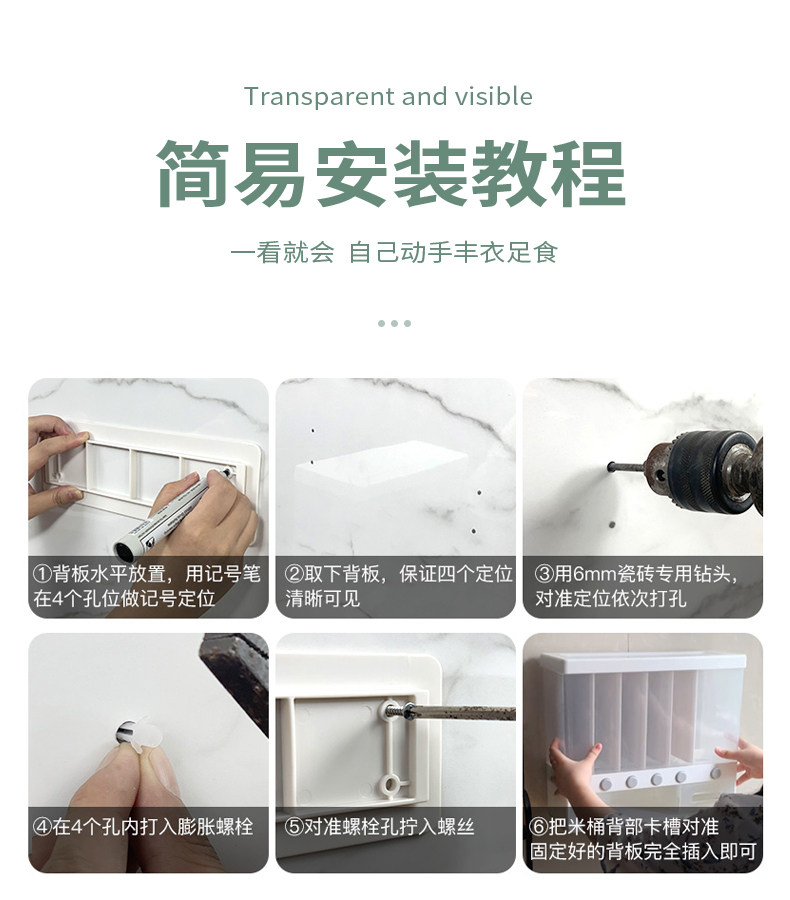 Transparent and visible

简易安装教程

一看就会 自己动手丰衣足食

①背板水平放置，用记号笔在4个孔位做记号定位

②取下背板，保证四个定位清晰可见

③用6mm瓷砖专用钻头，对准定位依次打孔

④在4个孔内打入膨胀螺栓

⑤对准螺栓孔拧入螺丝

⑥把米桶背部卡槽对准固定好的背板完全插入即可