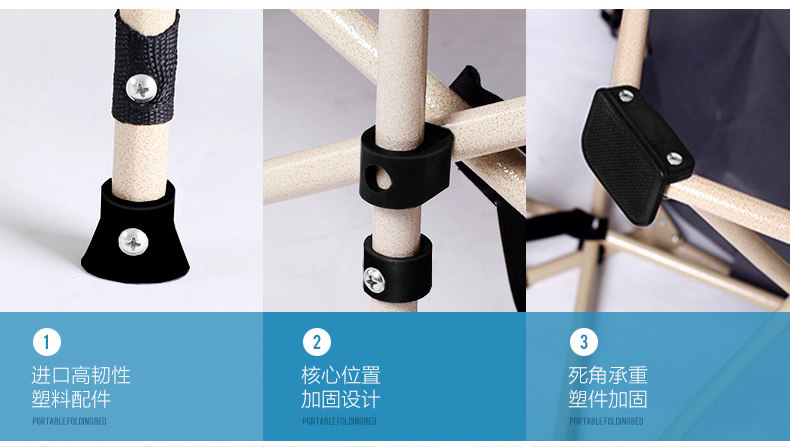 1

进口高韧性
塑料配件

PORTABLE FOLDINGBED

2

核心位置
加固设计

PORTABLE FOLDINGBED

3

死角承重
塑件加固

PORTABLE FOLDINGBED